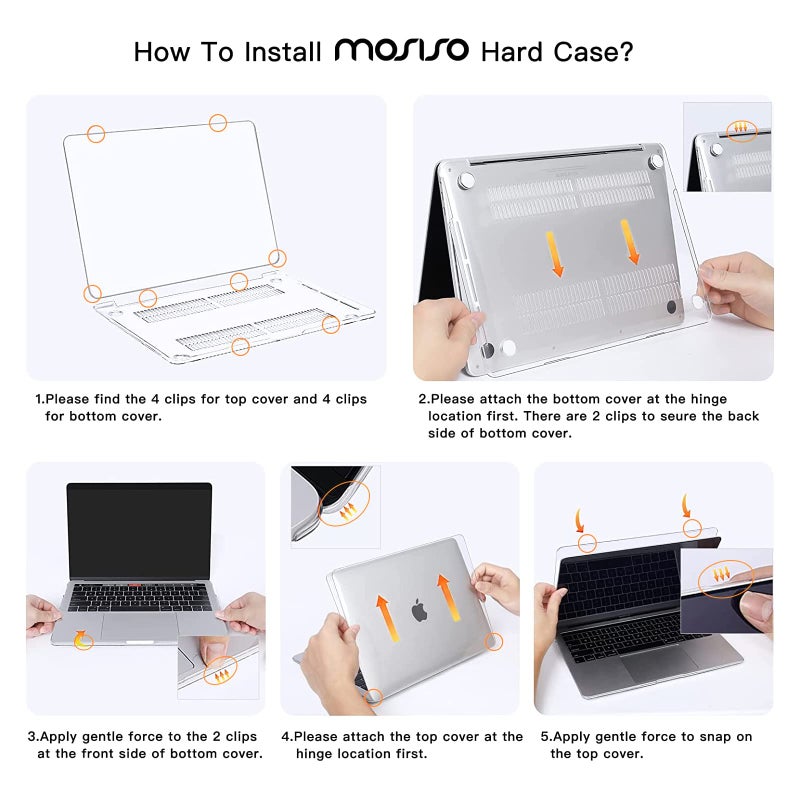 How To Install MOSISO Hard Case?

1.Please find the 4 clips for top cover and 4 clips for bottom cover.

2.Please attach the bottom cover at the hinge location first. There are 2 clips to seure the back side of bottom cover.

3.Apply gentle force to the 2 clips at the front side of bottom cover.

4.Please attach the top cover at the hinge location first.

5.Apply gentle force to snap on the top cover.