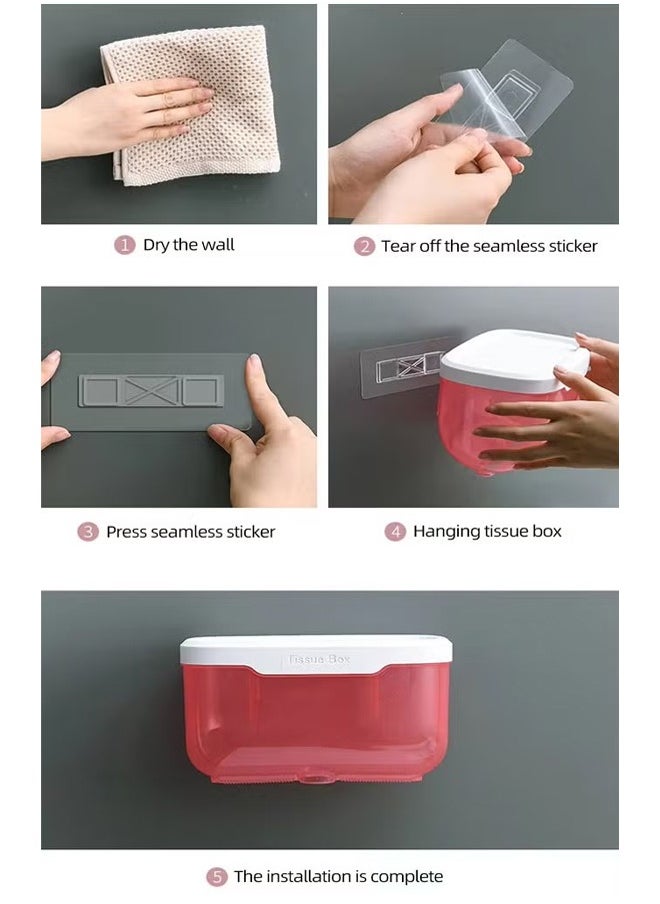 1 Dry the wall

2 Tear off the seamless sticker

3 Press seamless sticker

4 Hanging tissue box

Tissue Box

5 The installation is complete