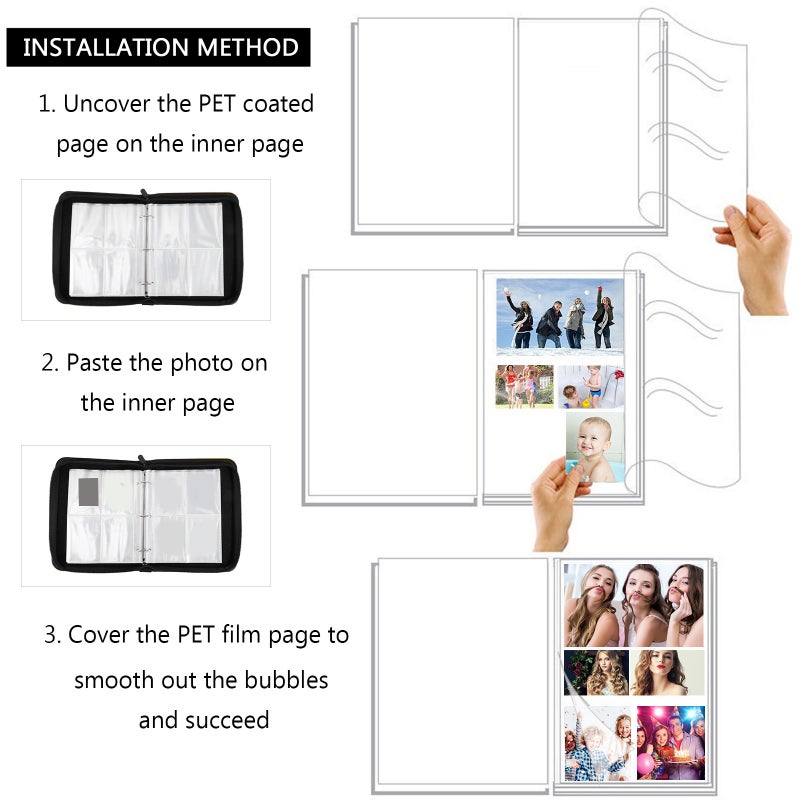 INSTALLATION METHOD

1. Uncover the PET coated page on the inner page

2. Paste the photo on the inner page

3. Cover the PET film page to smooth out the bubbles and succeed