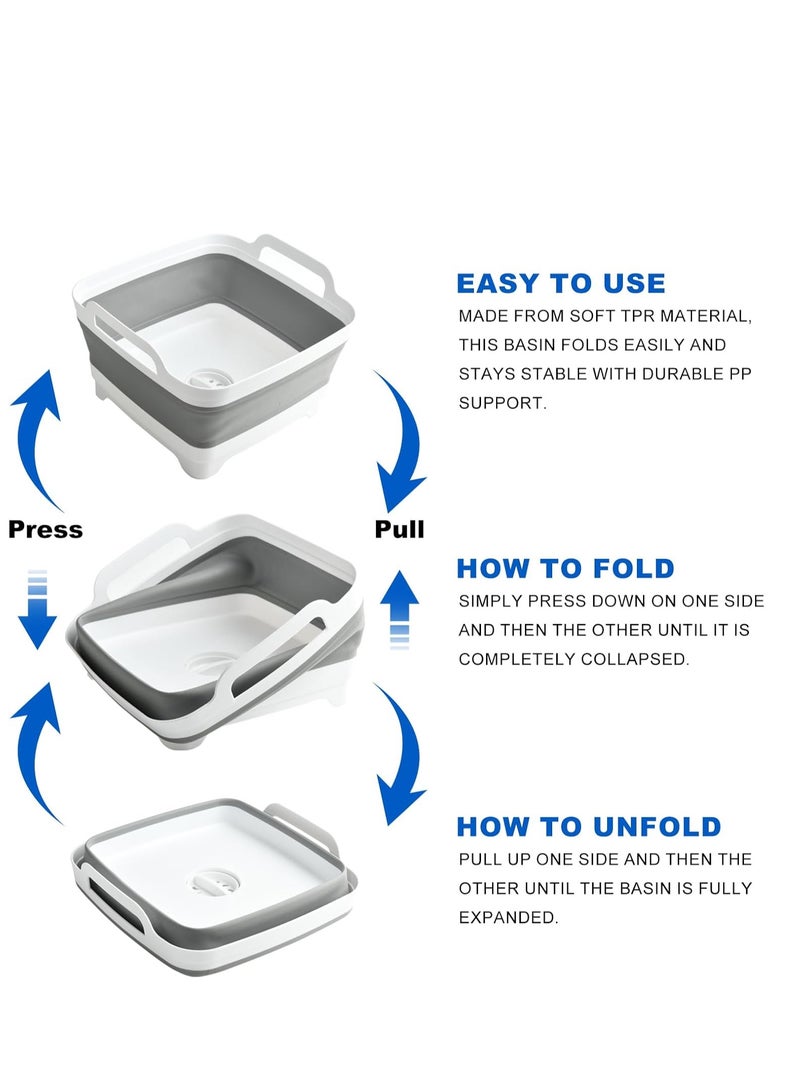 Press

Pull

EASY TO USE

MADE FROM SOFT TPR MATERIAL, THIS BASIN FOLDS EASILY AND STAYS STABLE WITH DURABLE PP SUPPORT.

HOW TO FOLD

SIMPLY PRESS DOWN ON ONE SIDE AND THEN THE OTHER UNTIL IT IS COMPLETELY COLLAPSED.

HOW TO UNFOLD

PULL UP ONE SIDE AND THEN THE OTHER UNTIL THE BASIN IS FULLY EXPANDED.