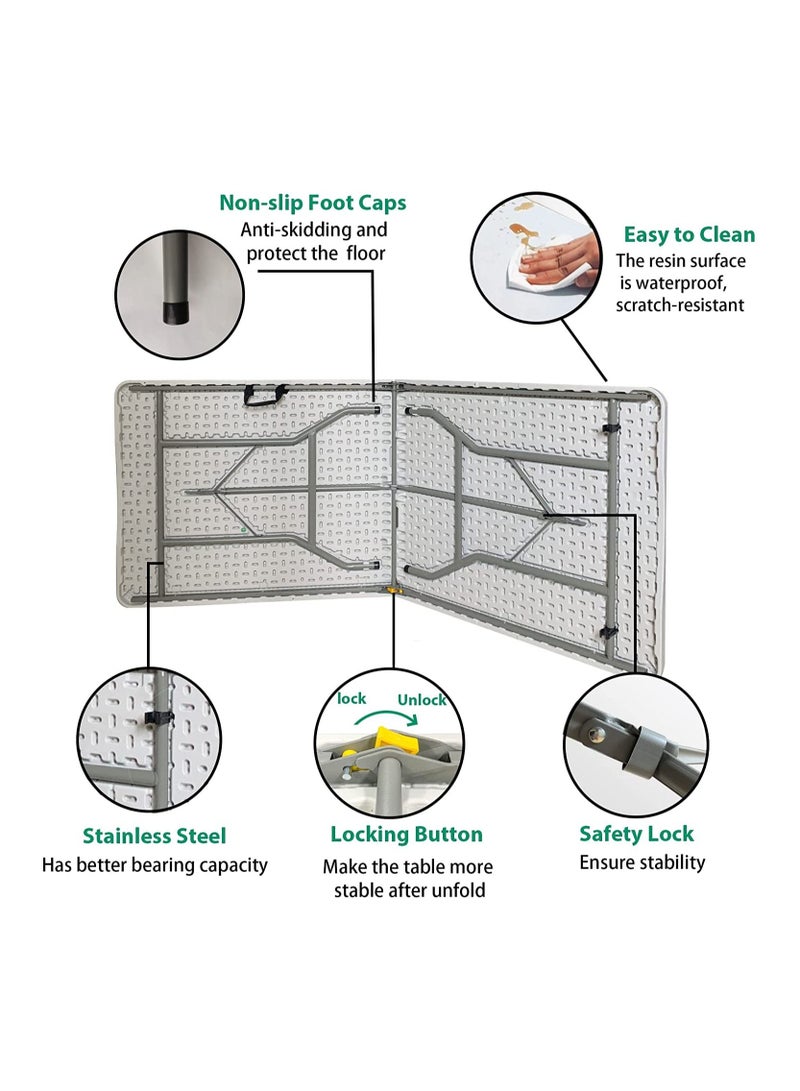 Non-slip Foot Caps
Anti-skidding and protect the floor

Easy to Clean
The resin surface is waterproof, scratch-resistant

lock
Unlock

Stainless Steel
Has better bearing capacity

Locking Button
Make the table more stable after unfold

Safety Lock
Ensure stability