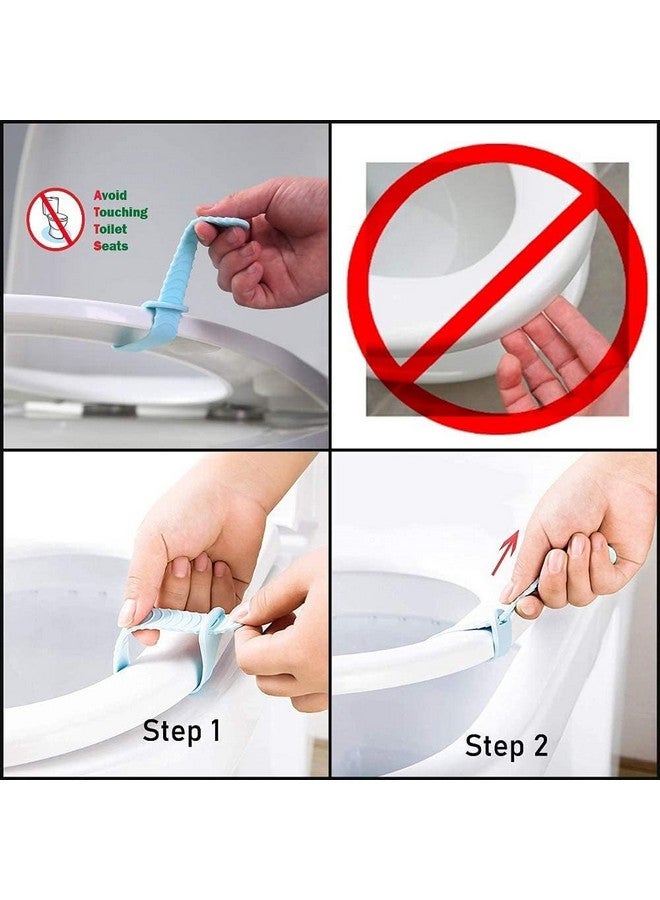 Avoid
Touching
Toilet
Seats

Step 1

Step 2