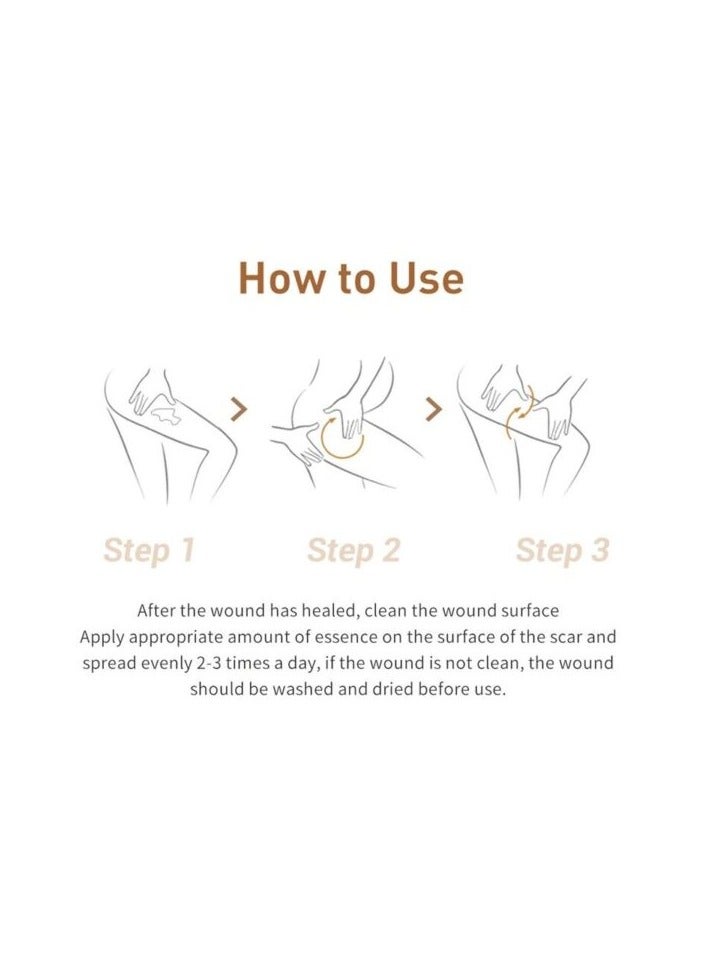 How to Use

Step 1

Step 2

Step 3

After the wound has healed, clean the wound surface
Apply appropriate amount of essence on the surface of the scar and spread evenly 2-3 times a day, if the wound is not clean, the wound should be washed and dried before use.