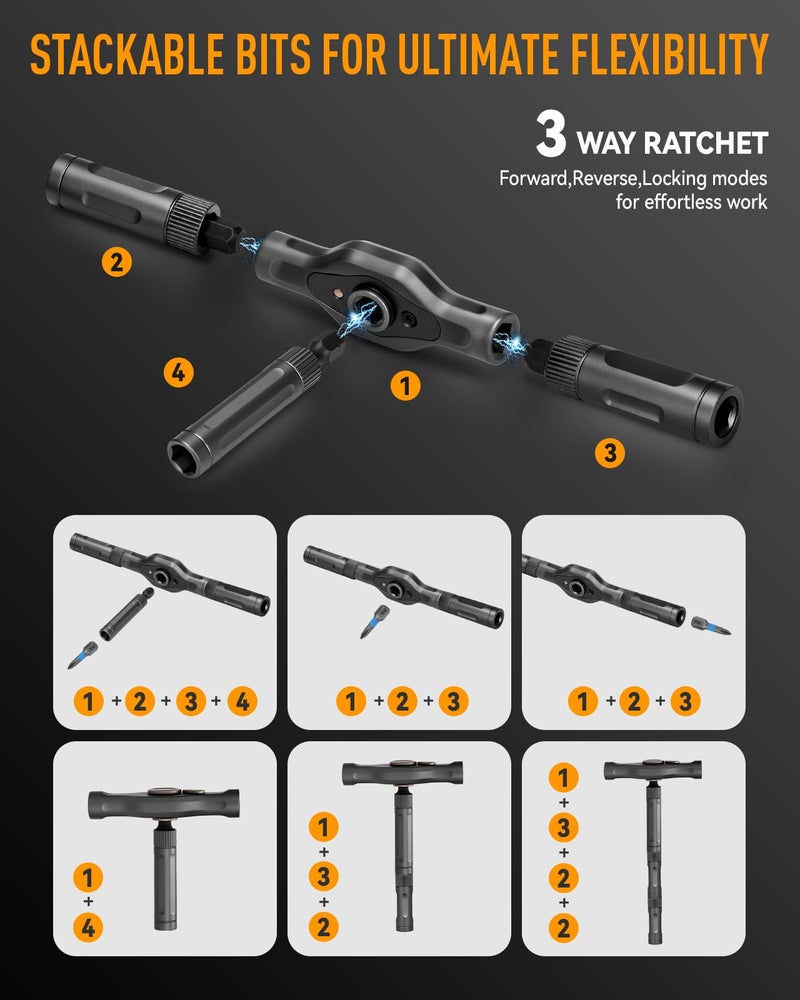 STACKABLE BITS FOR ULTIMATE FLEXIBILITY

3 WAY RATCHET

Forward,Reverse,Locking modes for effortless work

2

4

1

3

1 + 2 + 3 + 4

1 + 2 + 3

1 + 2 + 3

1 + 4

1 + 3 + 2

1 + 3 + 2 + 2