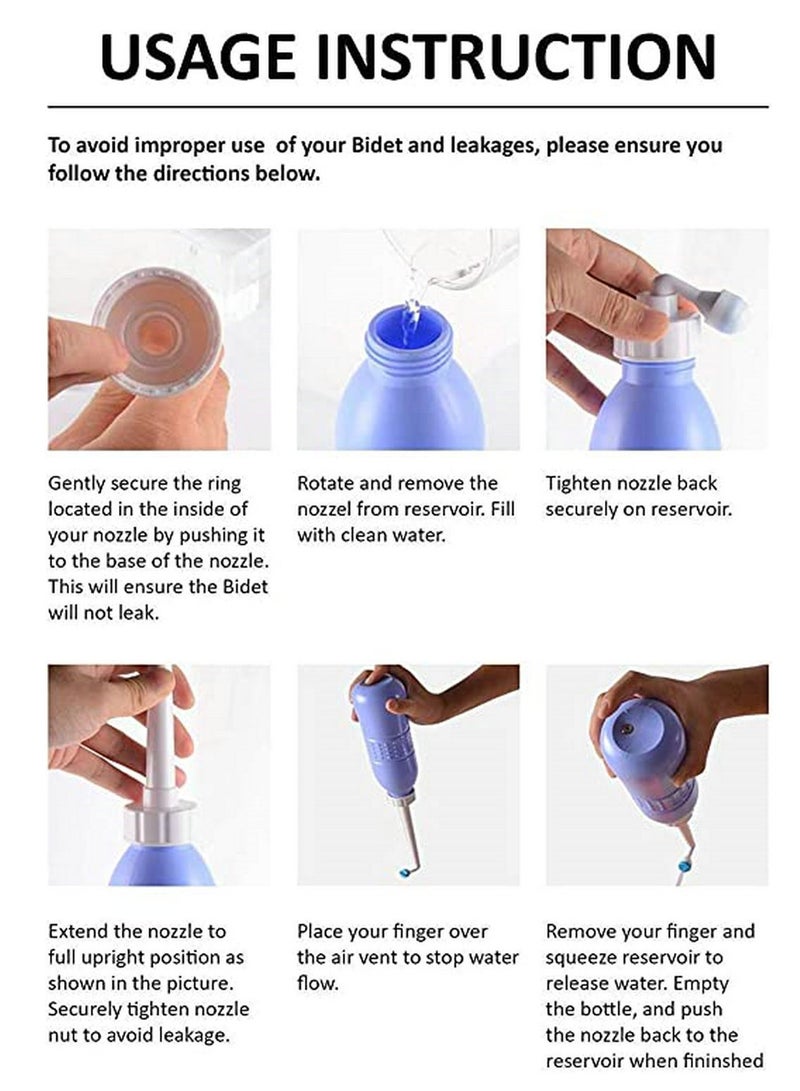 USAGE INSTRUCTION

To avoid improper use of your Bidet and leakages, please ensure you follow the directions below.

Gently secure the ring located in the inside of your nozzle by pushing it to the base of the nozzle. This will ensure the Bidet will not leak.

Rotate and remove the nozzel from reservoir. Fill with clean water.

Tighten nozzle back securely on reservoir.

Extend the nozzle to full upright position as shown in the picture. Securely tighten nozzle nut to avoid leakage.

Place your finger over the air vent to stop water flow.

Remove your finger and squeeze reservoir to release water. Empty the bottle, and push the nozzle back to the reservoir when fininshed