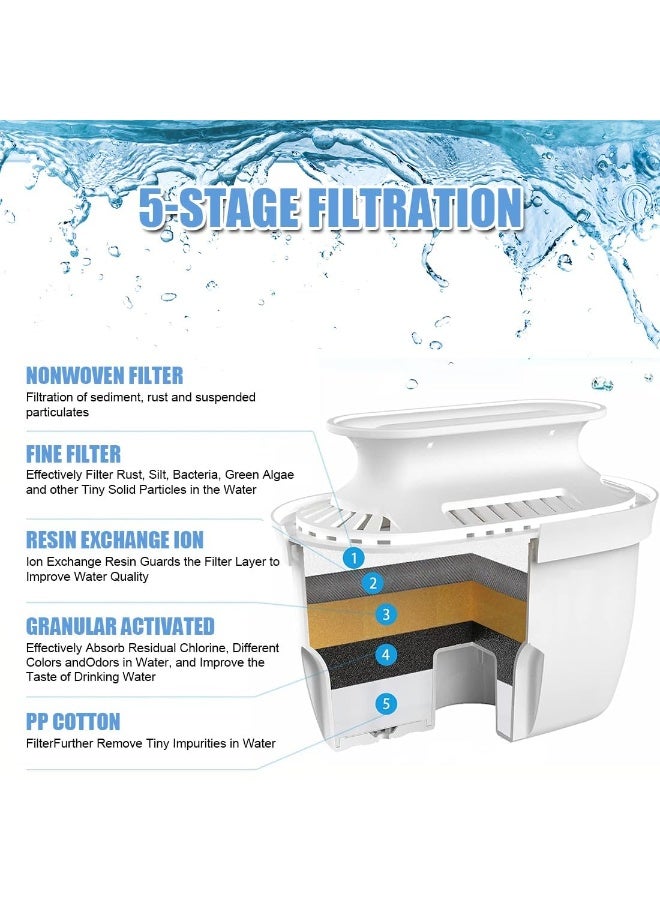 5-STAGE FILTRATION

NONWOVEN FILTER
Filtration of sediment, rust and suspended particulates

FINE FILTER
Effectively Filter Rust, Silt, Bacteria, Green Algae and other Tiny Solid Particles in the Water

RESIN EXCHANGE ION
Ion Exchange Resin Guards the Filter Layer to Improve Water Quality

GRANULAR ACTIVATED
Effectively Absorb Residual Chlorine, Different Colors andOdors in Water, and Improve the Taste of Drinking Water

PP COTTON
FilterFurther Remove Tiny Impurities in Water

1
2
3
4
5