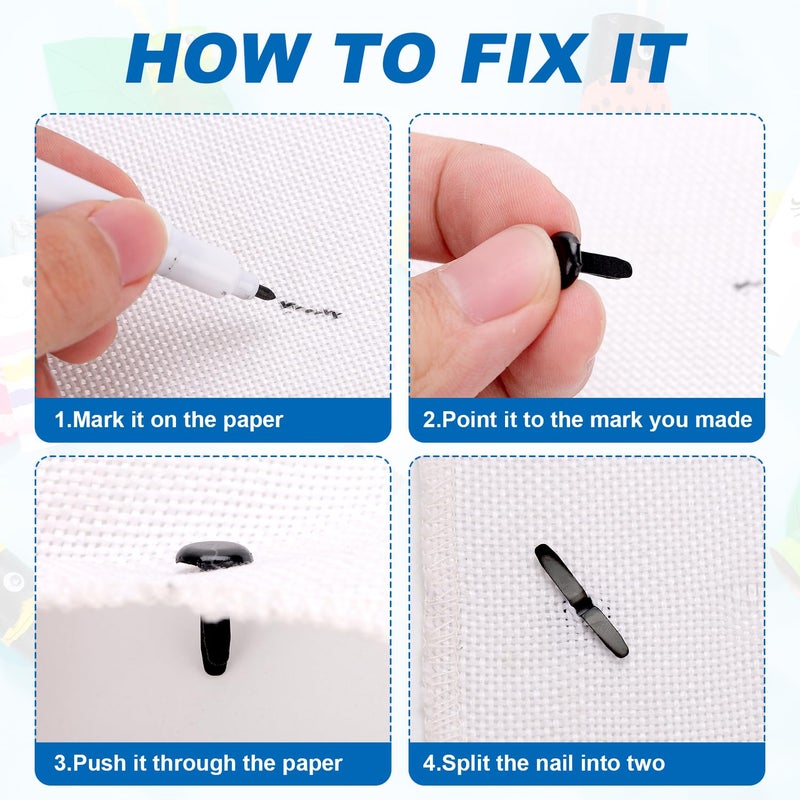 HOW TO FIX IT

1.Mark it on the paper

2.Point it to the mark you made

3.Push it through the paper

4.Split the nail into two