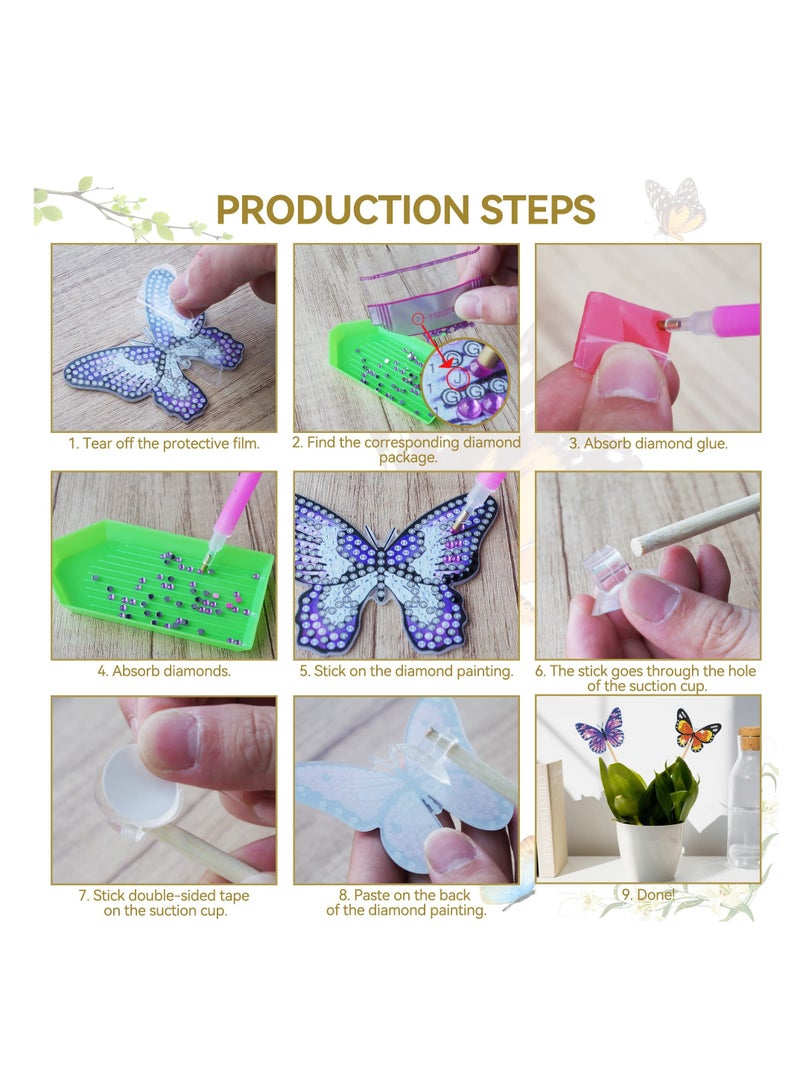 PRODUCTION STEPS

1. Tear off the protective film.

2. Find the corresponding diamond package.

3. Absorb diamond glue.

4. Absorb diamonds.

5. Stick on the diamond painting.

6. The stick goes through the hole of the suction cup.

7. Stick double-sided tape on the suction cup.

8. Paste on the back of the diamond painting.

9. Done!