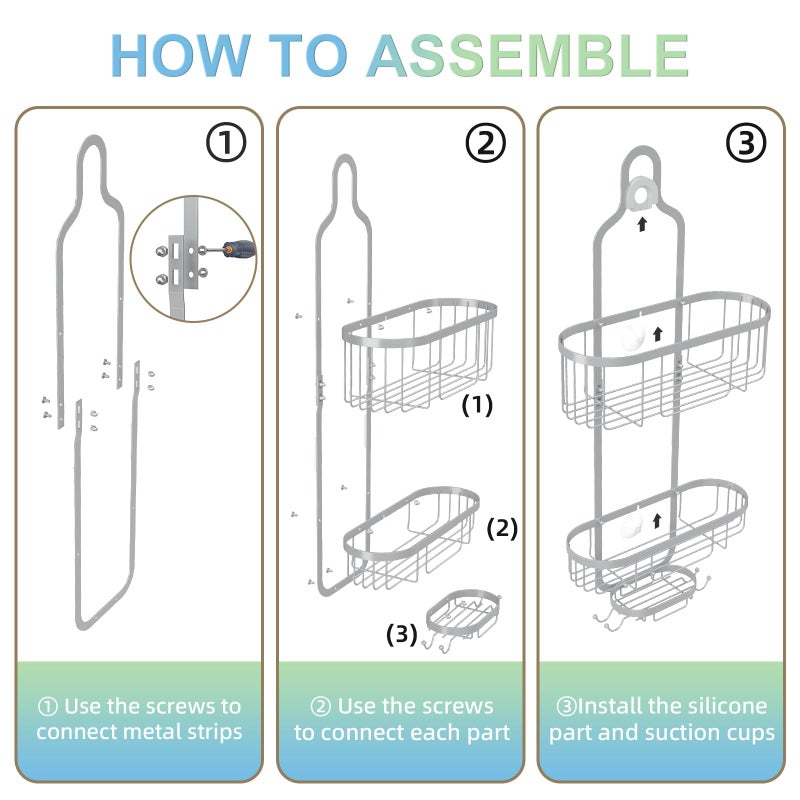 HOW TO ASSEMBLE

①

① Use the screws to connect metal strips

②

(1)

(2)

(3)

② Use the screws to connect each part

③

③Install the silicone part and suction cups