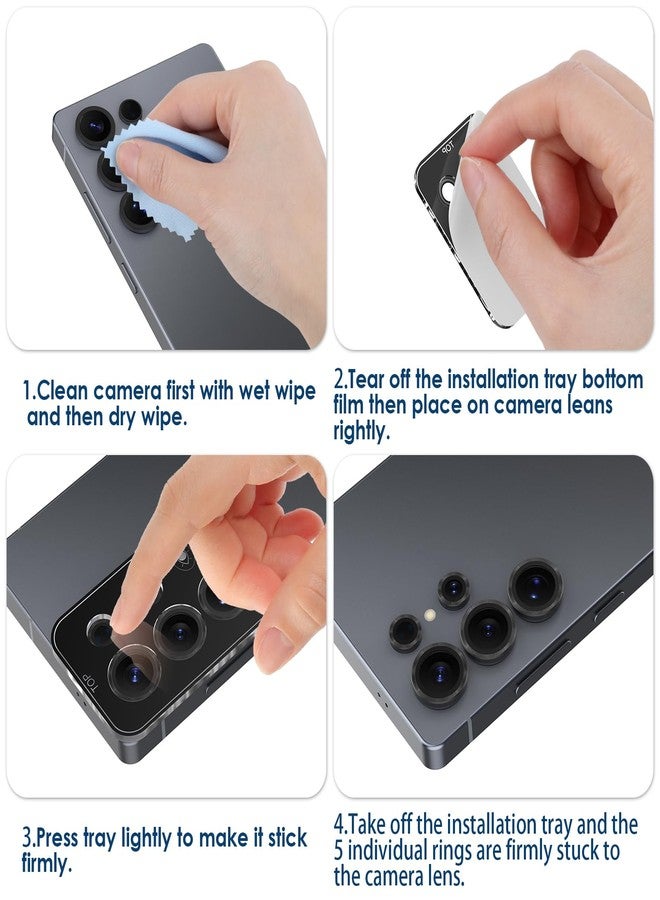 TOP

1.Clean camera first with wet wipe and then dry wipe.

2.Tear off the installation tray bottom film then place on camera leans rightly.

TOP

3.Press tray lightly to make it stick firmly.

4.Take off the installation tray and the 5 individual rings are firmly stuck to the camera lens.