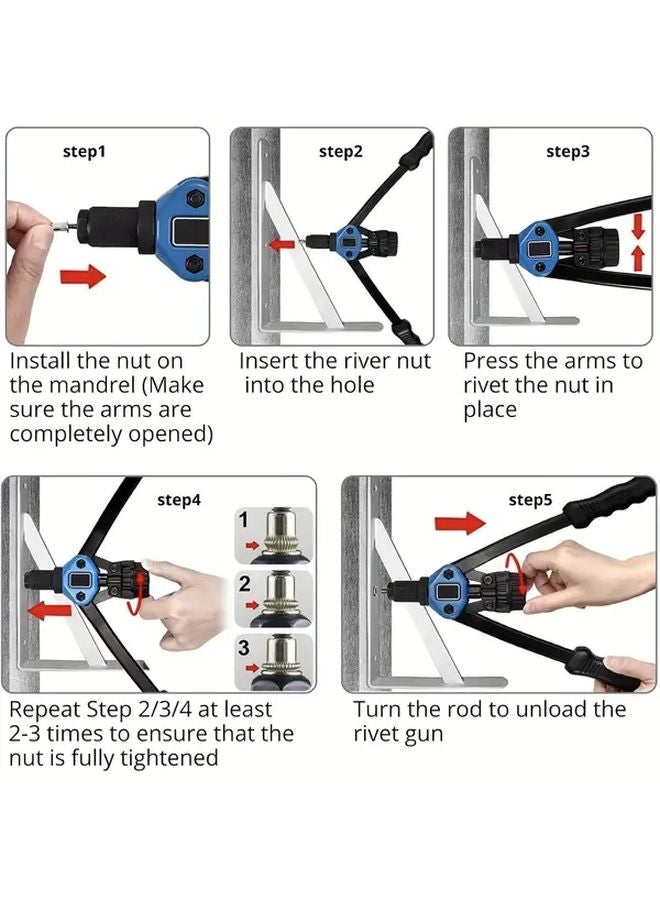 step1

Install the nut on the mandrel (Make sure the arms are completely opened)

step2

Insert the river nut into the hole

step3

Press the arms to rivet the nut in place

step4

1

2

3

Repeat Step 2/3/4 at least 2-3 times to ensure that the nut is fully tightened

step5

Turn the rod to unload the rivet gun