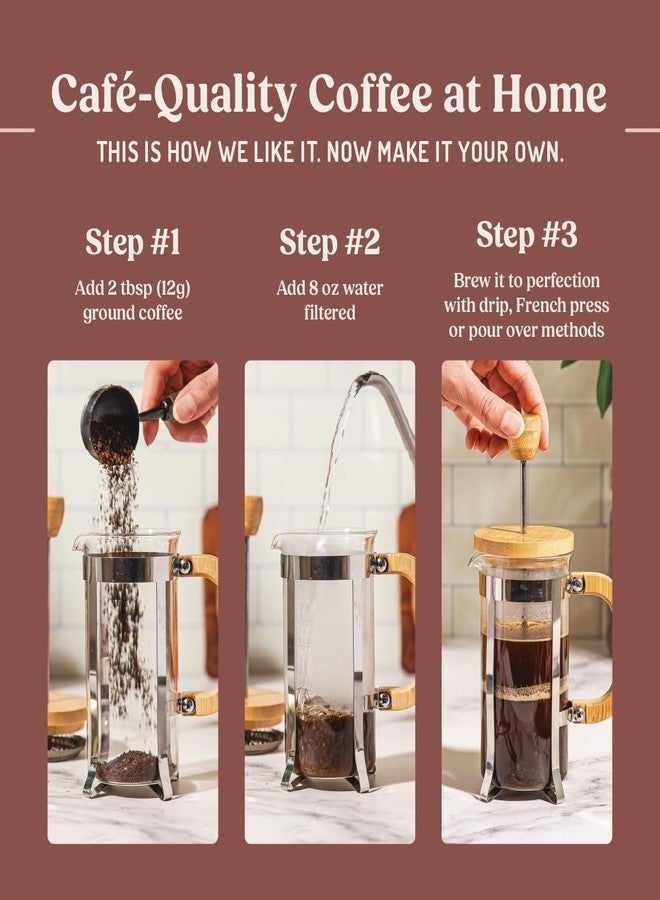 Café-Quality Coffee at Home

THIS IS HOW WE LIKE IT. NOW MAKE IT YOUR OWN.

Step #1

Add 2 tbsp (12g) ground coffee

Step #2

Add 8 oz water filtered

Step #3

Brew it to perfection with drip, French press or pour over methods