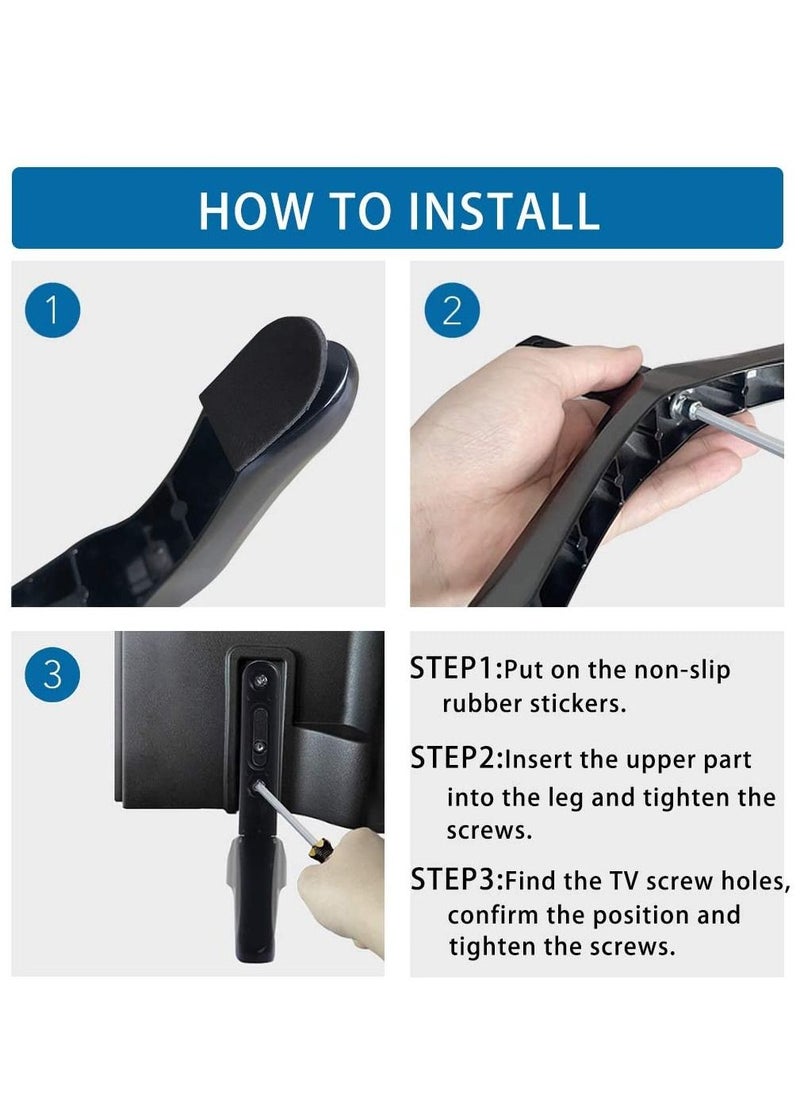 HOW TO INSTALL

1

2

3

STEP1:Put on the non-slip rubber stickers.

STEP2:Insert the upper part into the leg and tighten the screws.

STEP3:Find the TV screw holes, confirm the position and tighten the screws.