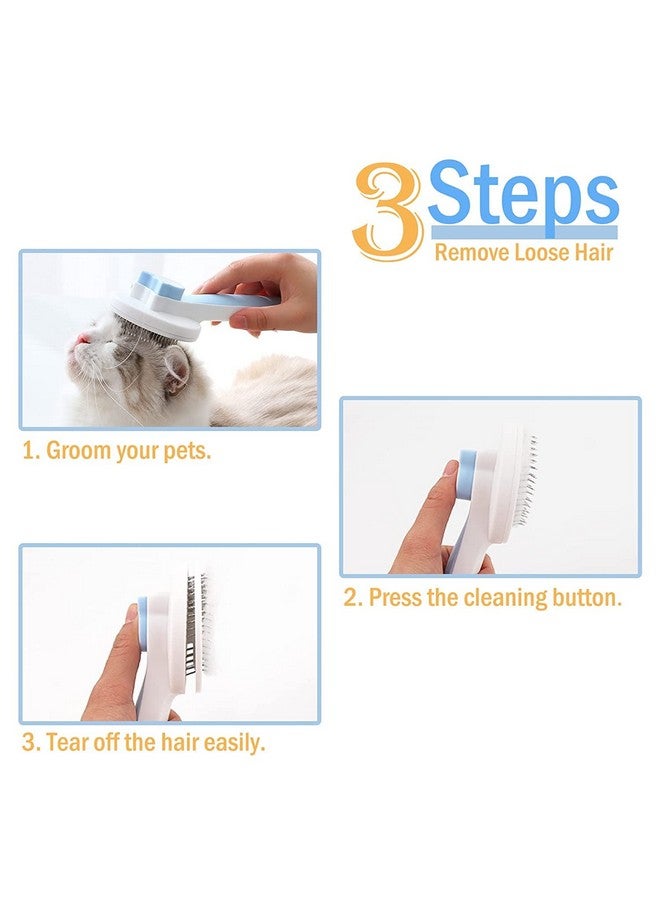 3 Steps
Remove Loose Hair

1. Groom your pets.

2. Press the cleaning button.

3. Tear off the hair easily.