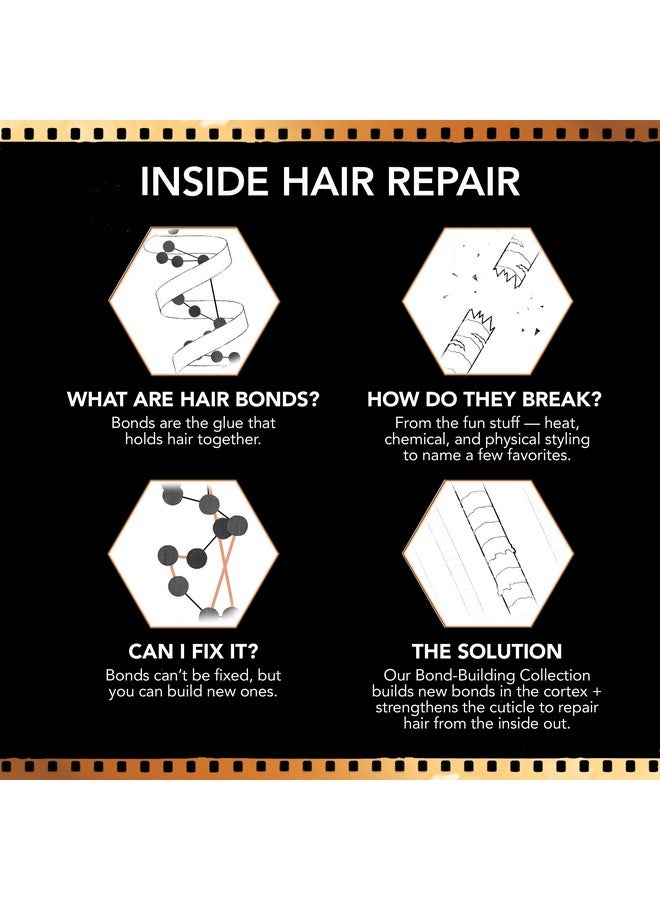 INSIDE HAIR REPAIR

WHAT ARE HAIR BONDS?
Bonds are the glue that holds hair together.

HOW DO THEY BREAK?
From the fun stuff — heat, chemical, and physical styling to name a few favorites.

CAN I FIX IT?
Bonds can't be fixed, but you can build new ones.

THE SOLUTION
Our Bond-Building Collection builds new bonds in the cortex + strengthens the cuticle to repair hair from the inside out.