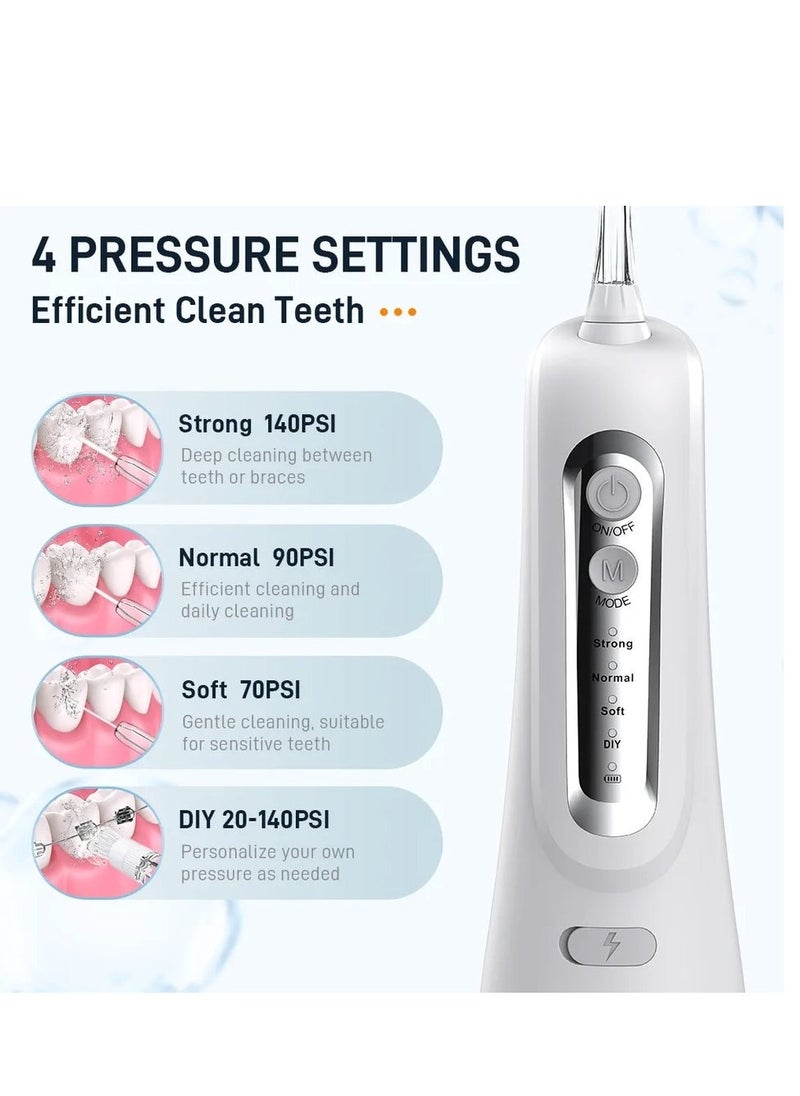 4 PRESSURE SETTINGS
Efficient Clean Teeth

Strong 140PSI
Deep cleaning between teeth or braces

Normal 90PSI
Efficient cleaning and daily cleaning

Soft 70PSI
Gentle cleaning, suitable for sensitive teeth

DIY 20-140PSI
Personalize your own pressure as needed

ON/OFF
M
MODE
Strong
Normal
Soft
DIY