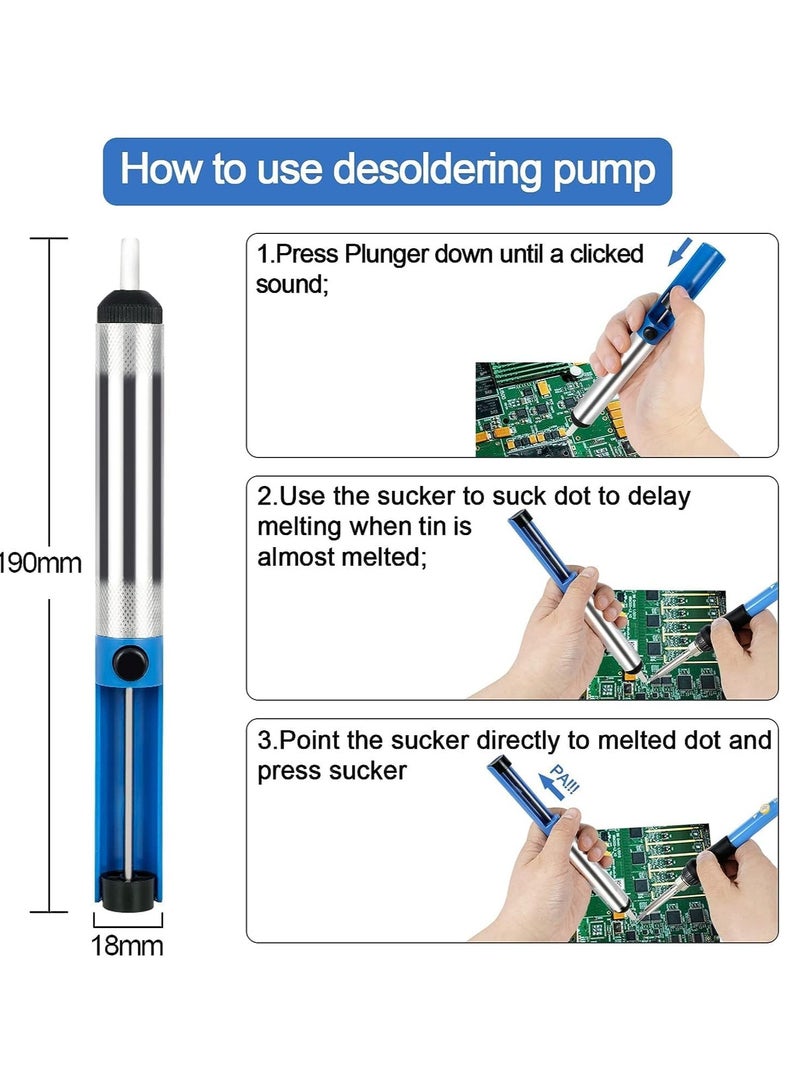 How to use desoldering pump

190mm

18mm

1.Press Plunger down until a clicked sound;

2.Use the sucker to suck dot to delay melting when tin is almost melted;

3.Point the sucker directly to melted dot and press sucker

PA!!!