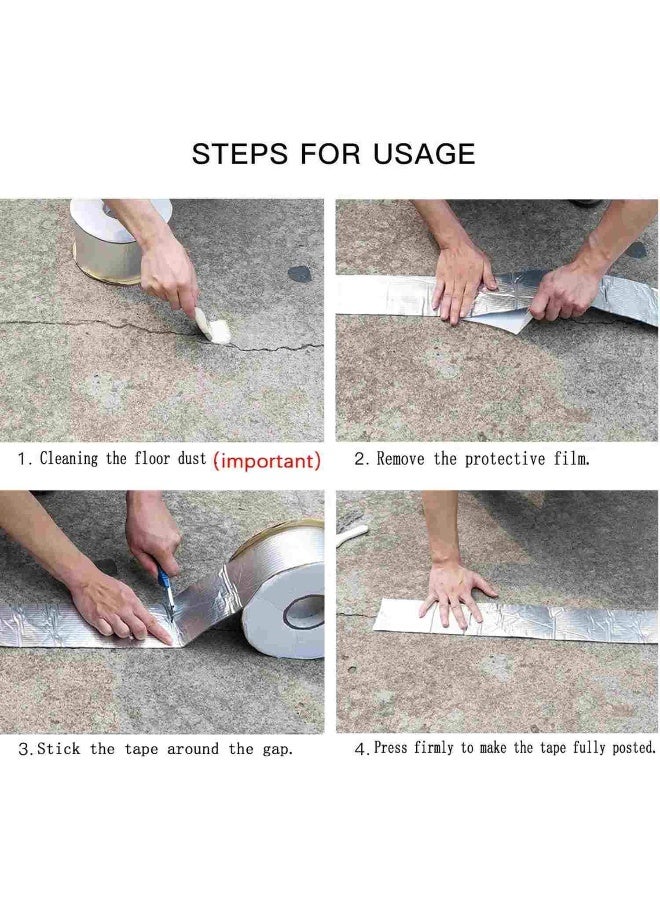 STEPS FOR USAGE

1. Cleaning the floor dust (important)

2. Remove the protective film.

3. Stick the tape around the gap.

4. Press firmly to make the tape fully posted.