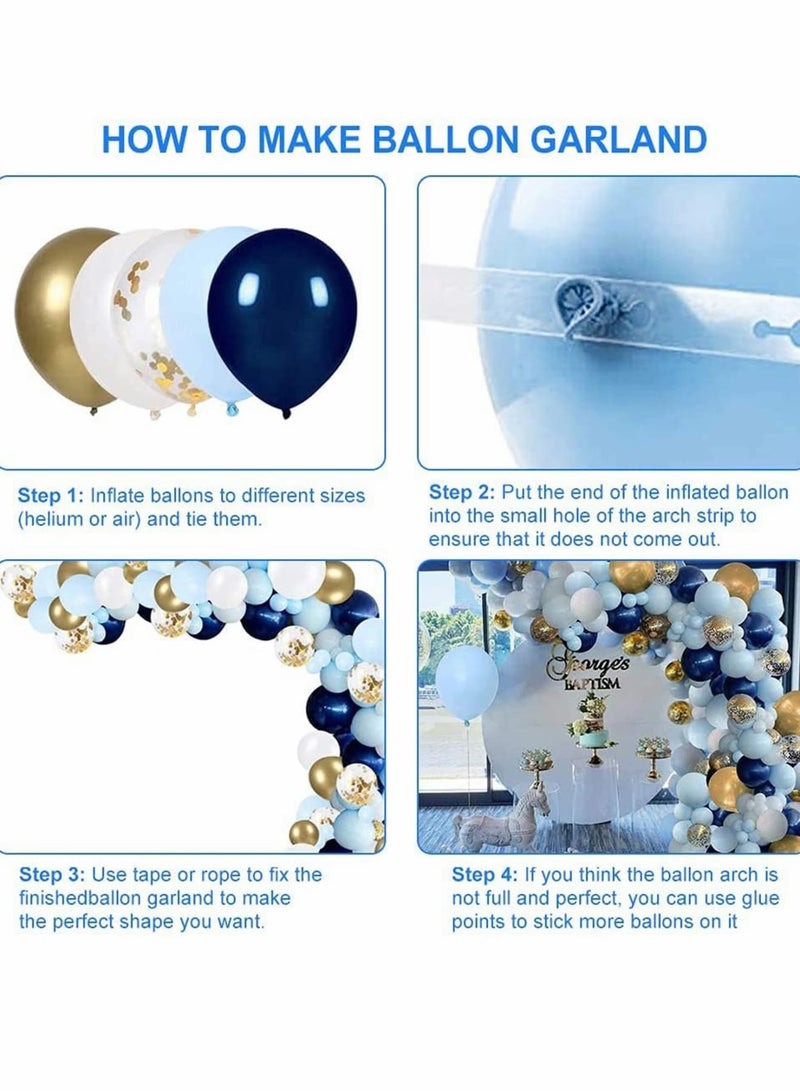 HOW TO MAKE BALLON GARLAND

Step 1: Inflate ballons to different sizes (helium or air) and tie them.

Step 2: Put the end of the inflated ballon into the small hole of the arch strip to ensure that it does not come out.

George's BAPTISM

Step 3: Use tape or rope to fix the finishedballon garland to make the perfect shape you want.

Step 4: If you think the ballon arch is not full and perfect, you can use glue points to stick more ballons on it