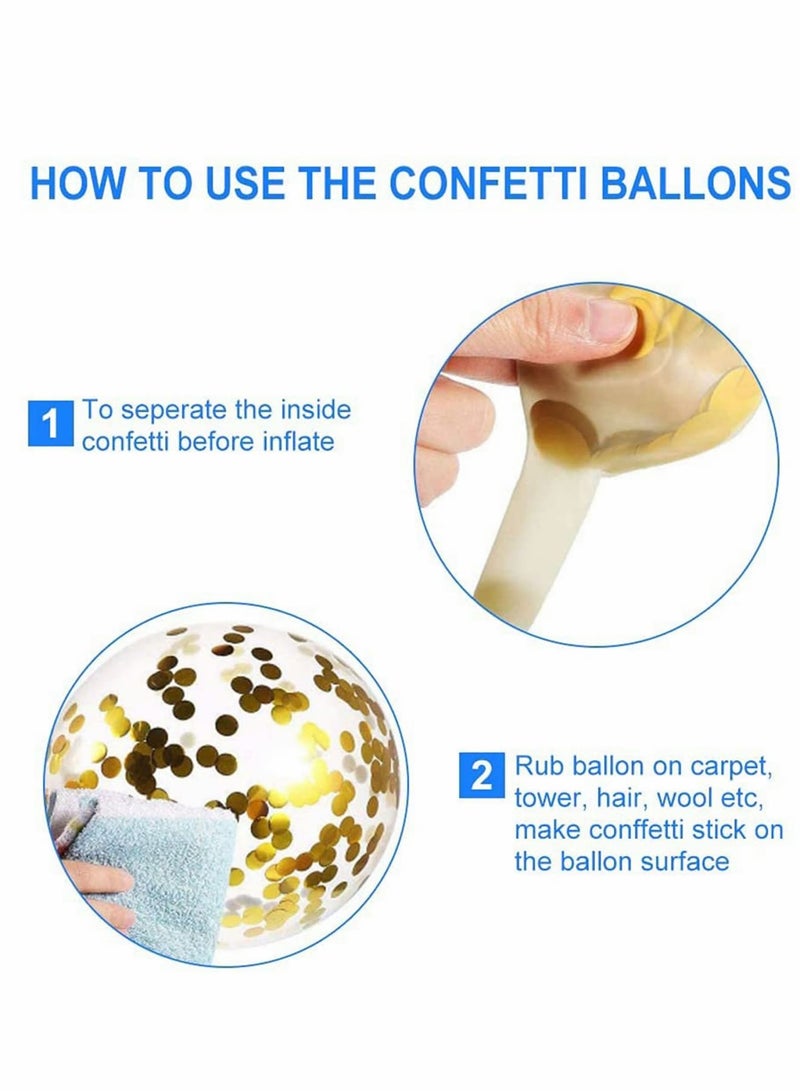 HOW TO USE THE CONFETTI BALLONS

1 To seperate the inside confetti before inflate

2 Rub ballon on carpet, tower, hair, wool etc, make conffetti stick on the ballon surface