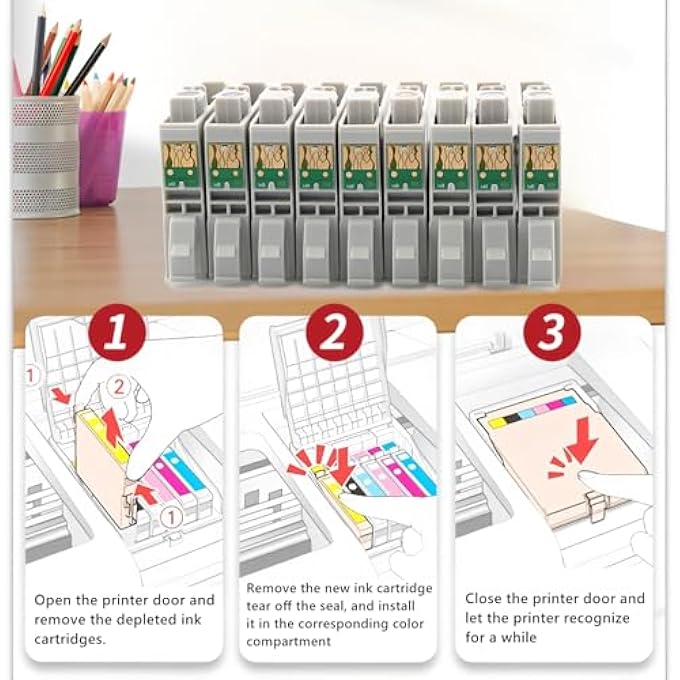 1

1

2

1

Open the printer door and remove the depleted ink cartridges.

2

Remove the new ink cartridge tear off the seal, and install it in the corresponding color compartment

3

Close the printer door and let the printer recognize for a while