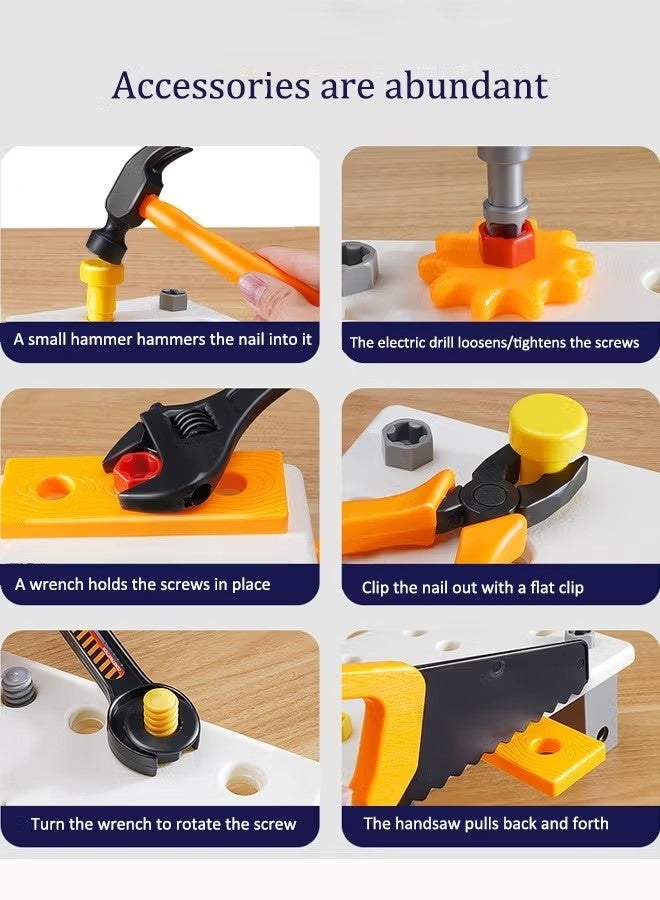 Accessories are abundant

A small hammer hammers the nail into it

The electric drill loosens/tightens the screws

A wrench holds the screws in place

Clip the nail out with a flat clip

Turn the wrench to rotate the screw

The handsaw pulls back and forth