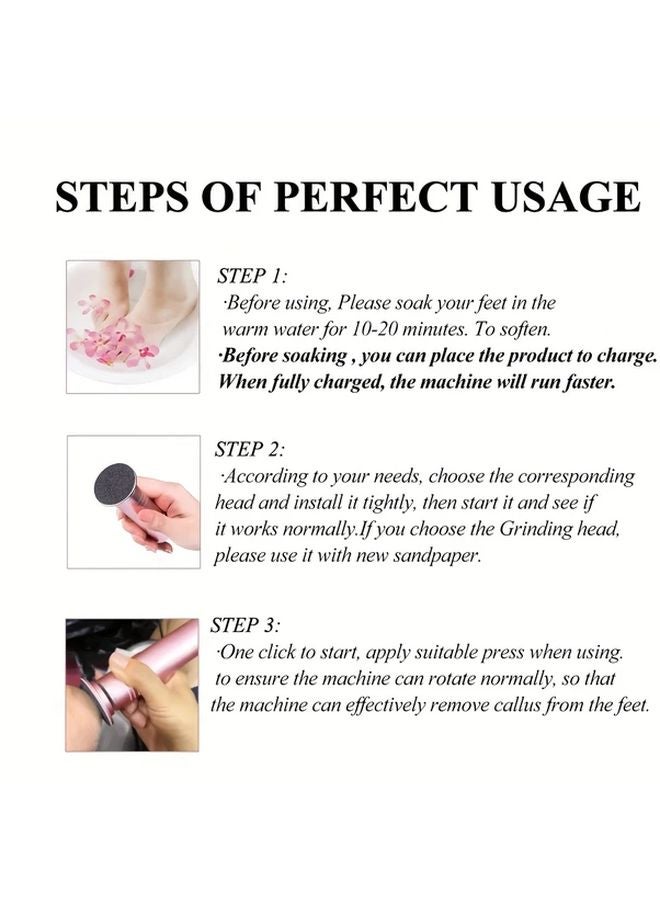 STEPS OF PERFECT USAGE

STEP 1:
·Before using, Please soak your feet in the warm water for 10-20 minutes. To soften.
·Before soaking , you can place the product to charge. When fully charged, the machine will run faster.

STEP 2:
·According to your needs, choose the corresponding head and install it tightly, then start it and see if it works normally.If you choose the Grinding head, please use it with new sandpaper.

STEP 3:
·One click to start, apply suitable press when using. to ensure the machine can rotate normally, so that the machine can effectively remove callus from the feet.