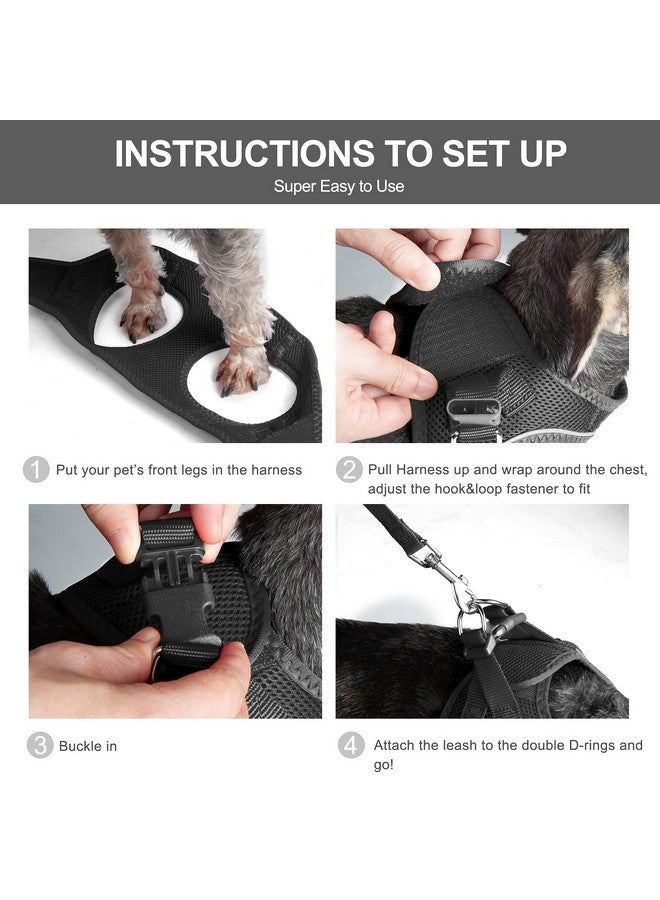 INSTRUCTIONS TO SET UP
Super Easy to Use

1 Put your pet's front legs in the harness

2 Pull Harness up and wrap around the chest, adjust the hook&loop fastener to fit

3 Buckle in

4 Attach the leash to the double D-rings and go!