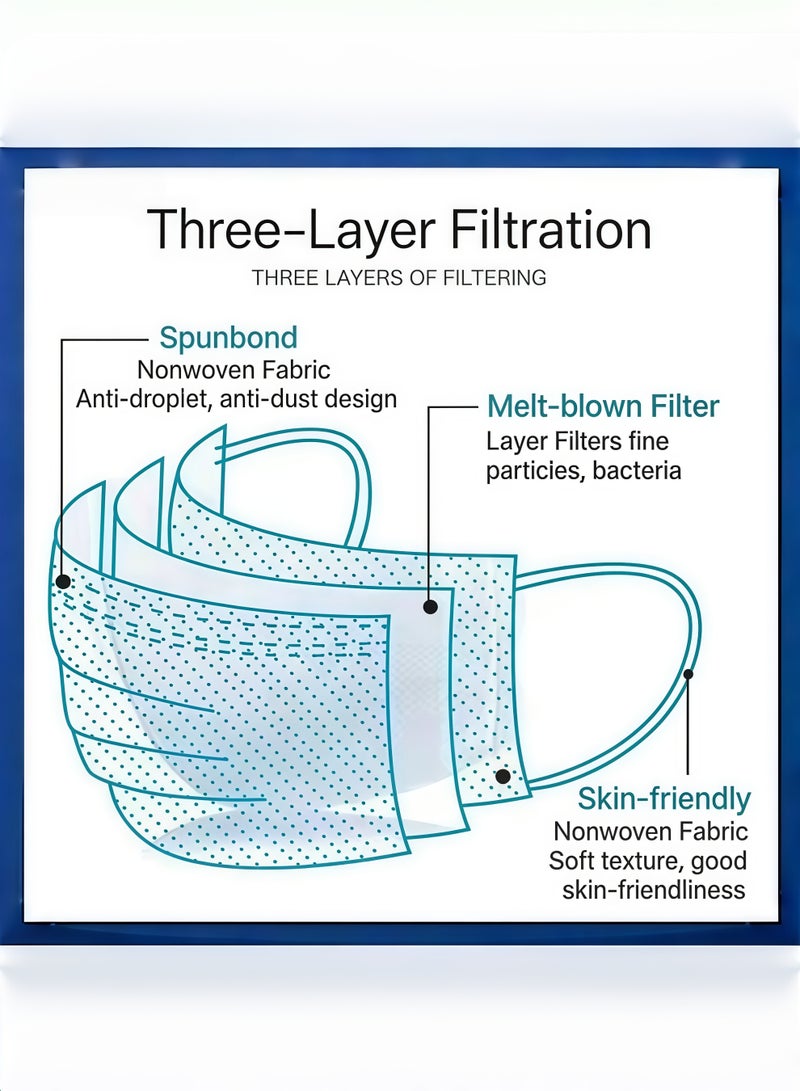 Three-Layer Filtration

THREE LAYERS OF FILTERING

Spunbond
Nonwoven Fabric
Anti-droplet, anti-dust design

Melt-blown Filter
Layer Filters fine particies, bacteria

Skin-friendly
Nonwoven Fabric
Soft texture, good skin-friendliness