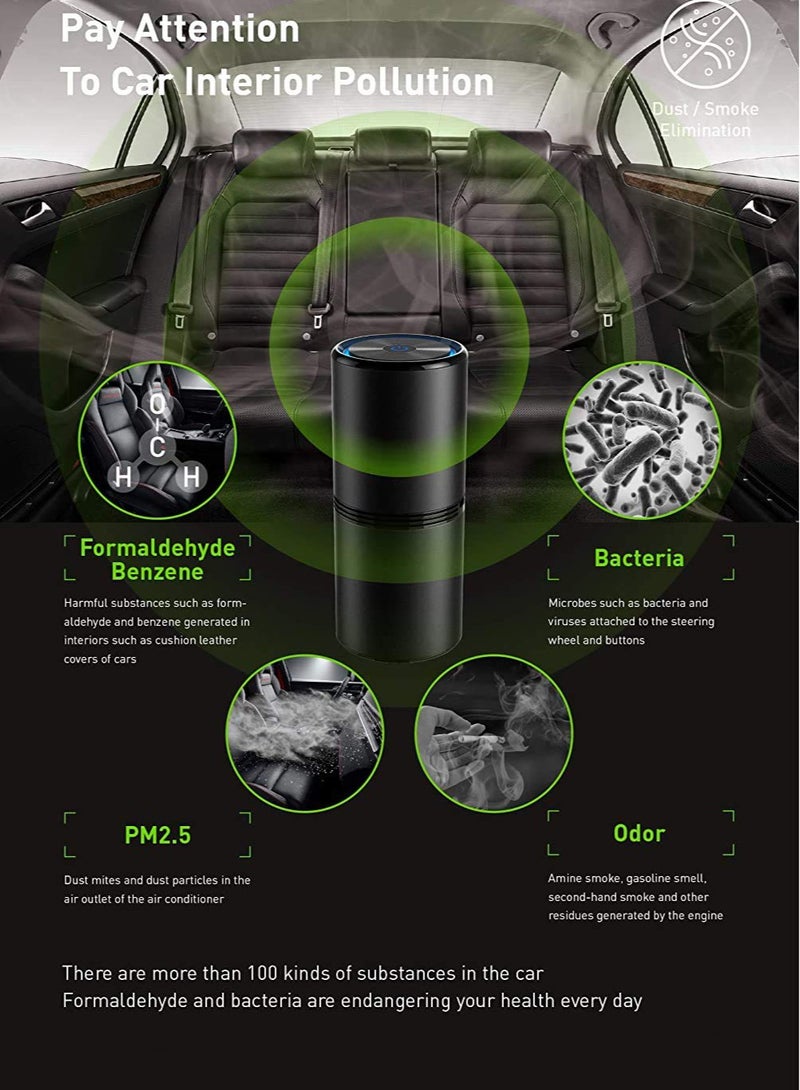 Pay Attention
To Car Interior Pollution

Dust / Smoke Elimination

O
C
H H

Formaldehyde Benzene

Harmful substances such as formaldehyde and benzene generated in interiors such as cushion leather covers of cars

Bacteria

Microbes such as bacteria and viruses attached to the steering wheel and buttons

PM2.5

Dust mites and dust particles in the air outlet of the air conditioner

Odor

Amine smoke, gasoline smell, second-hand smoke and other residues generated by the engine

There are more than 100 kinds of substances in the car
Formaldehyde and bacteria are endangering your health every day