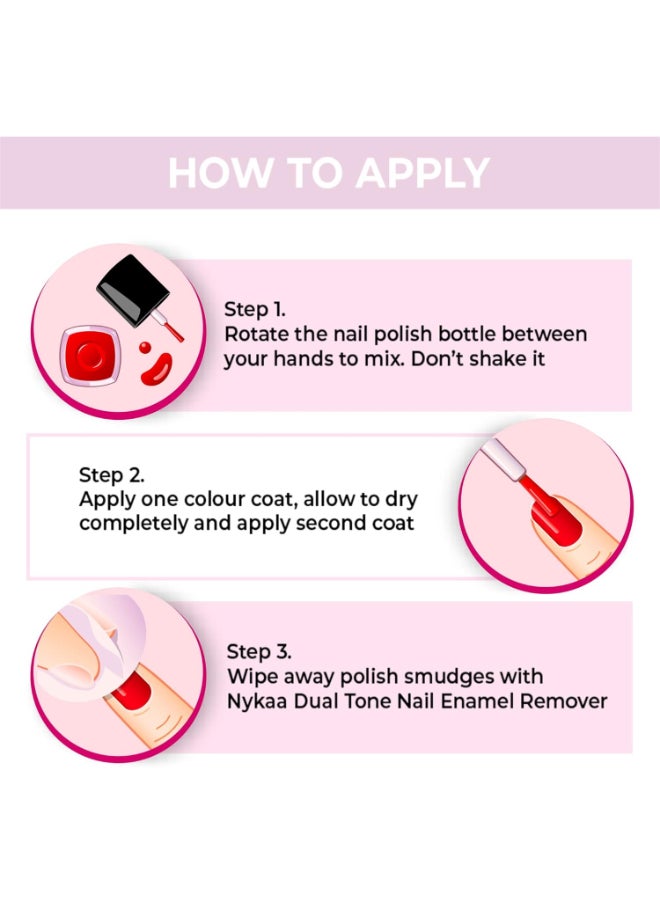 HOW TO APPLY

Step 1.
Rotate the nail polish bottle between your hands to mix. Don't shake it

Step 2.
Apply one colour coat, allow to dry completely and apply second coat

Step 3.
Wipe away polish smudges with Nykaa Dual Tone Nail Enamel Remover