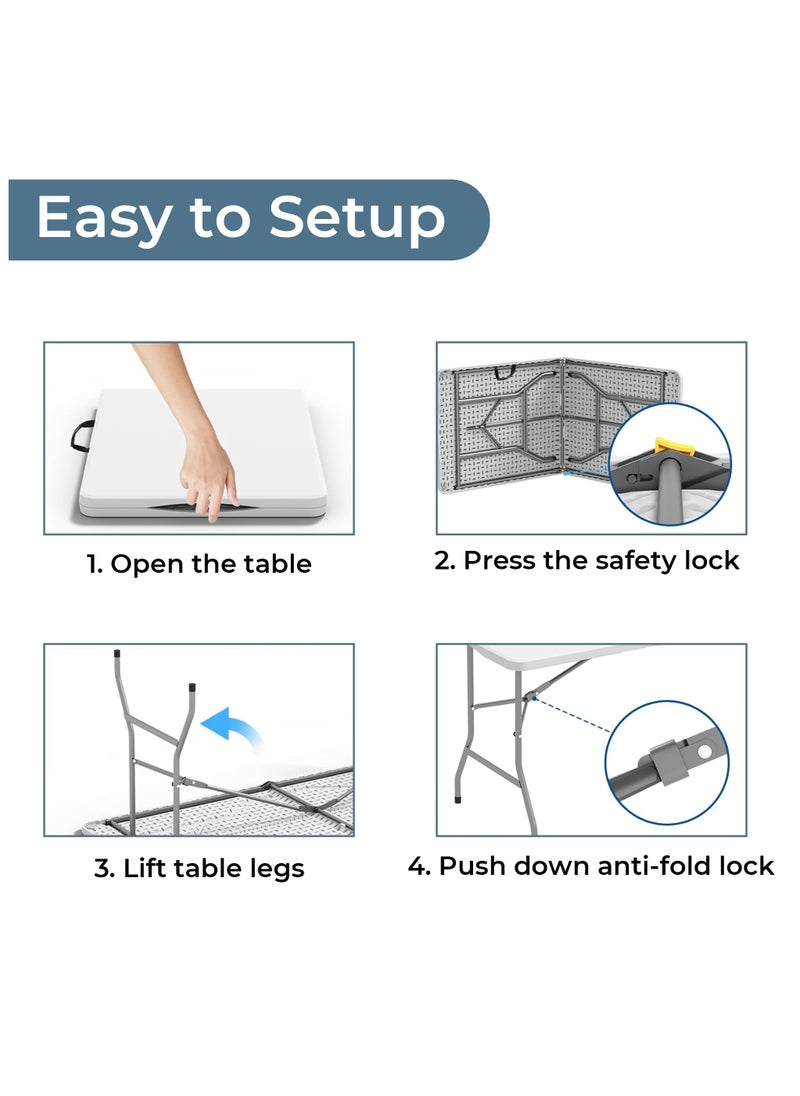 Easy to Setup

1. Open the table

2. Press the safety lock

3. Lift table legs

4. Push down anti-fold lock