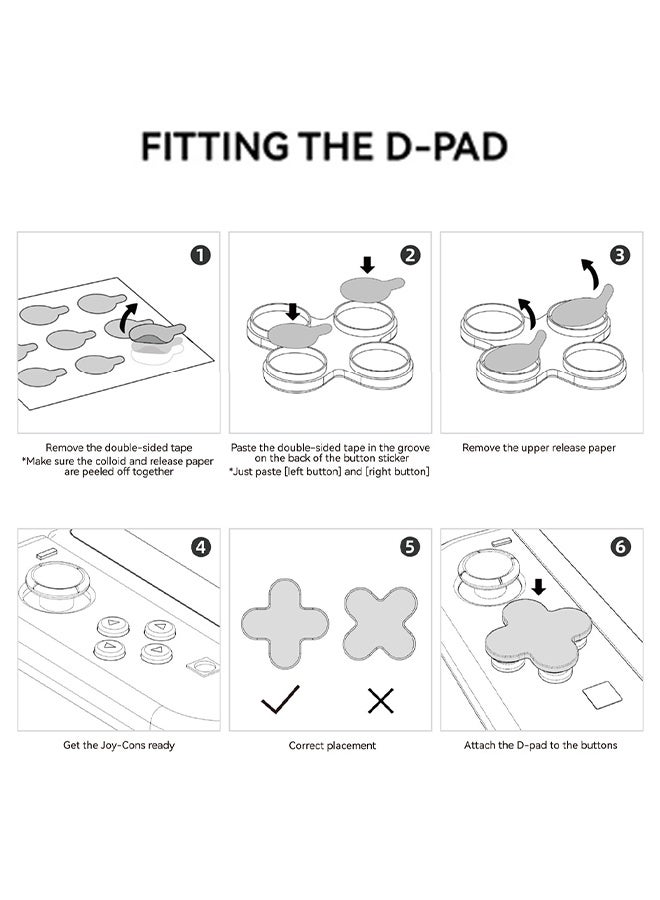 FITTING THE D-PAD

1

Remove the double-sided tape
*Make sure the colloid and release paper are peeled off together

2

Paste the double-sided tape in the groove on the back of the button sticker
*Just paste [left button] and [right button]

3

Remove the upper release paper

4

Get the Joy-Cons ready

5

Correct placement

6

Attach the D-pad to the buttons