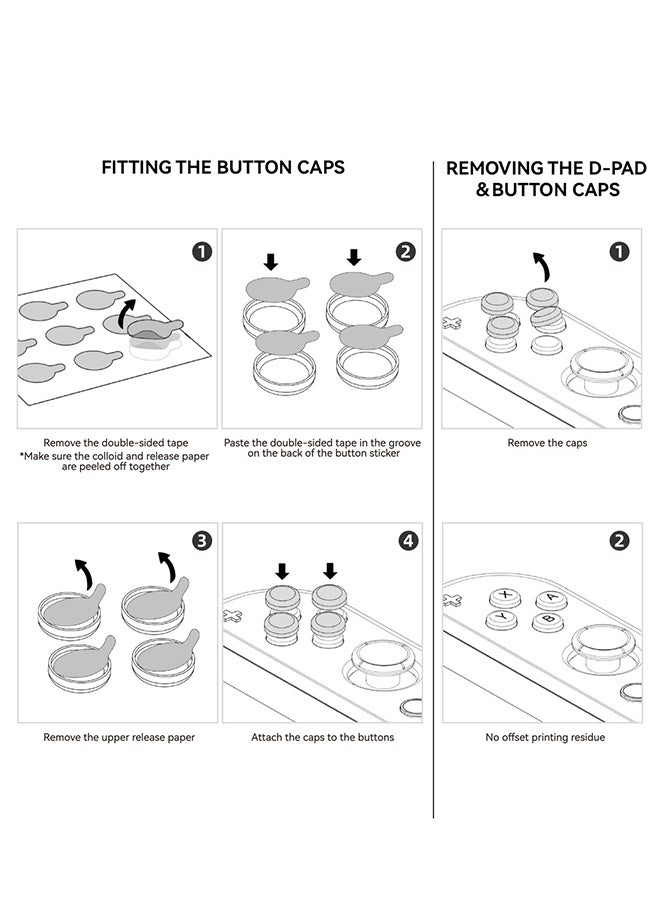 FITTING THE BUTTON CAPS

1

Remove the double-sided tape
*Make sure the colloid and release paper are peeled off together

2

Paste the double-sided tape in the groove on the back of the button sticker

3

Remove the upper release paper

4

Attach the caps to the buttons

REMOVING THE D-PAD & BUTTON CAPS

1

Remove the caps

2

X A Y B

No offset printing residue