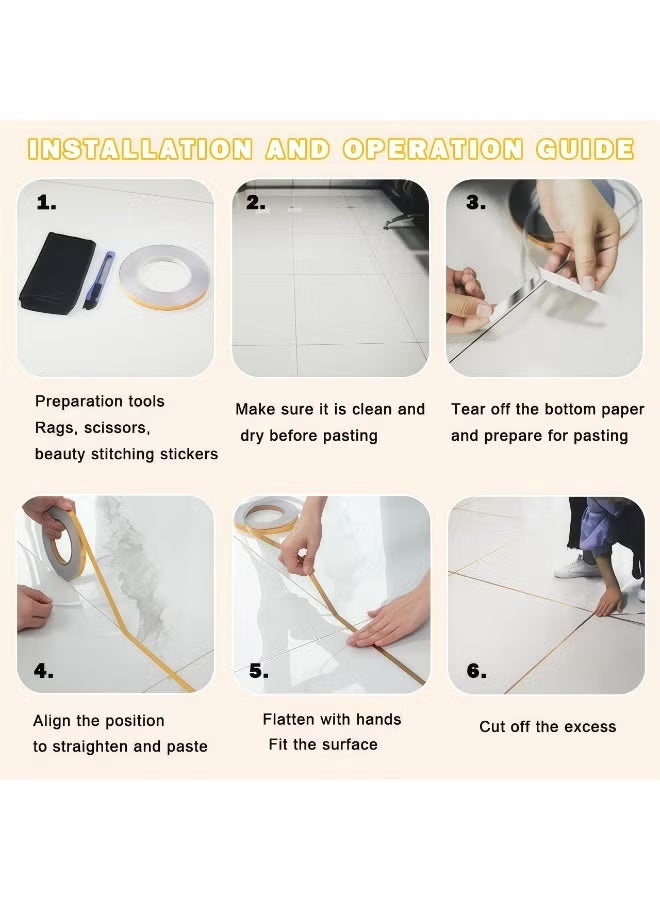 INSTALLATION AND OPERATION GUIDE

1.

Preparation tools
Rags, scissors,
beauty stitching stickers

2.

Make sure it is clean and dry before pasting

3.

Tear off the bottom paper and prepare for pasting

4.

Align the position to straighten and paste

5.

Flatten with hands
Fit the surface

6.

Cut off the excess