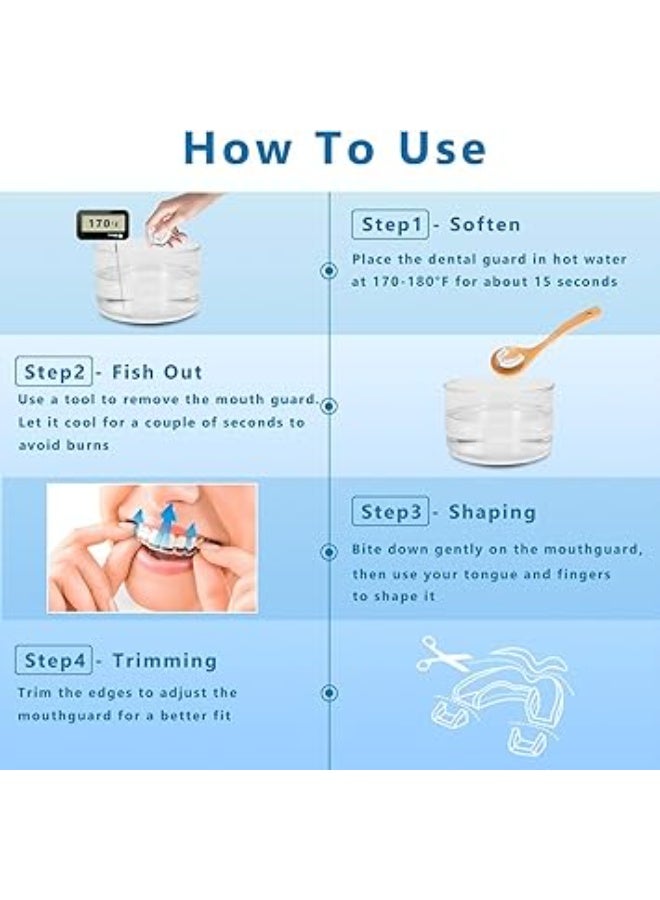 How To Use

170°F

Step1 - Soften

Place the dental guard in hot water at 170-180°F for about 15 seconds

Step2 - Fish Out

Use a tool to remove the mouth guard. Let it cool for a couple of seconds to avoid burns

Step3 - Shaping

Bite down gently on the mouthguard, then use your tongue and fingers to shape it

Step4 - Trimming

Trim the edges to adjust the mouthguard for a better fit