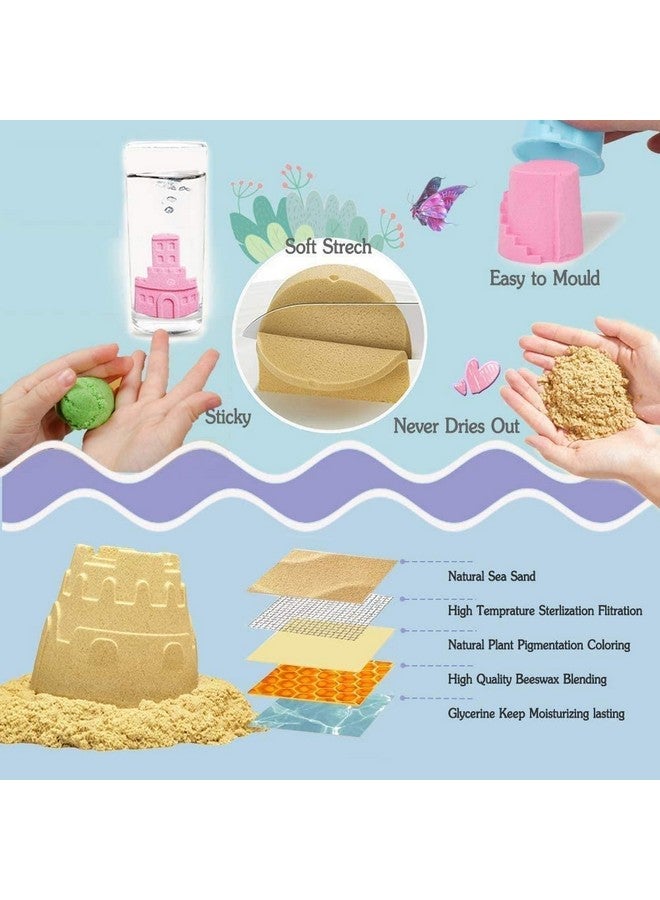 Soft Strech

Easy to Mould

Sticky

Never Dries Out

Natural Sea Sand

High Temprature Sterlization Flitration

Natural Plant Pigmentation Coloring

High Quality Beeswax Blending

Glycerine Keep Moisturizing lasting