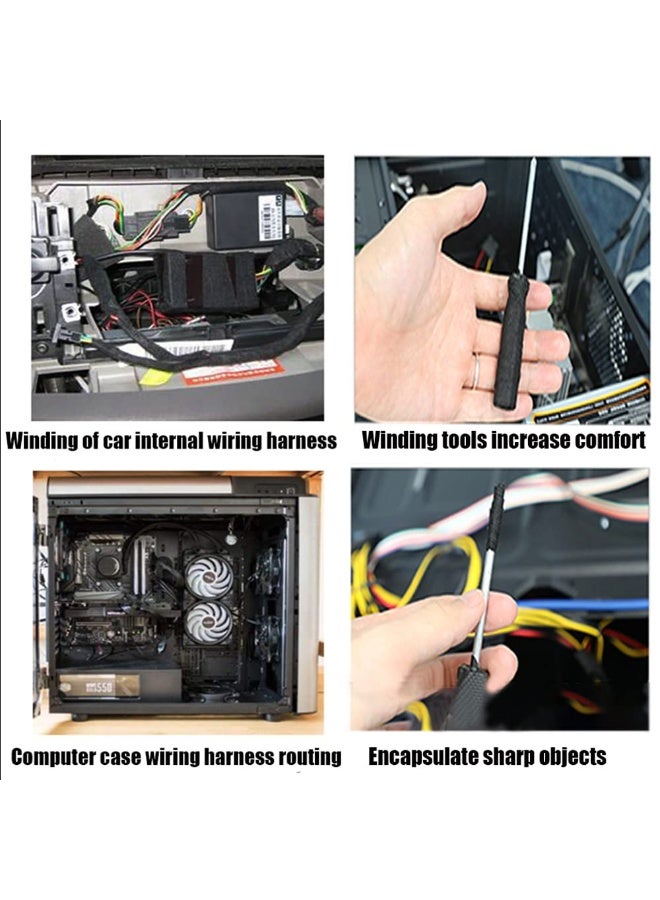 Winding of car internal wiring harness

Winding tools increase comfort

Computer case wiring harness routing

Encapsulate sharp objects