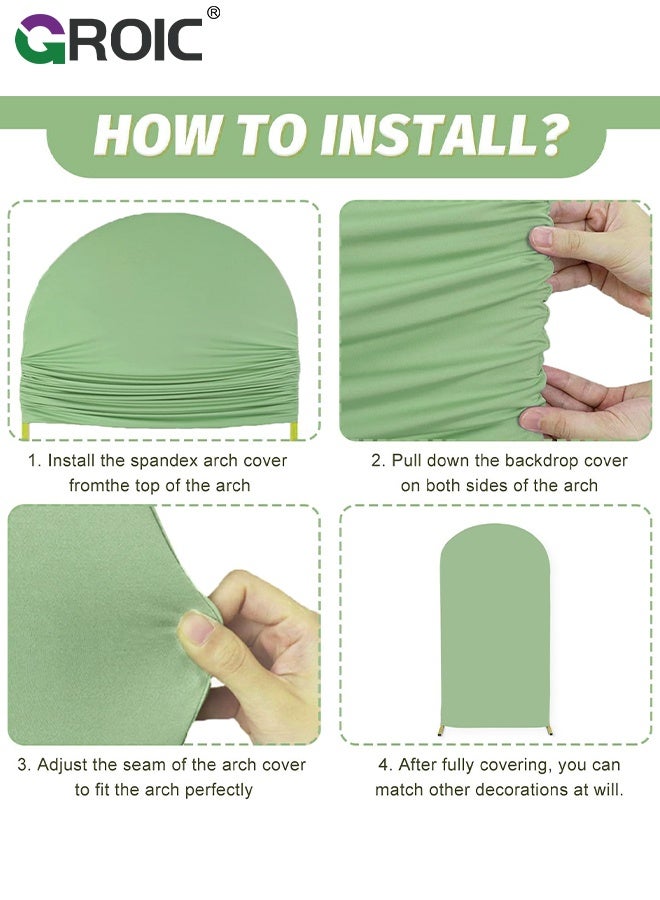 GROIC®

HOW TO INSTALL?

1. Install the spandex arch cover fromthe top of the arch

2. Pull down the backdrop cover on both sides of the arch

3. Adjust the seam of the arch cover to fit the arch perfectly

4. After fully covering, you can match other decorations at will.