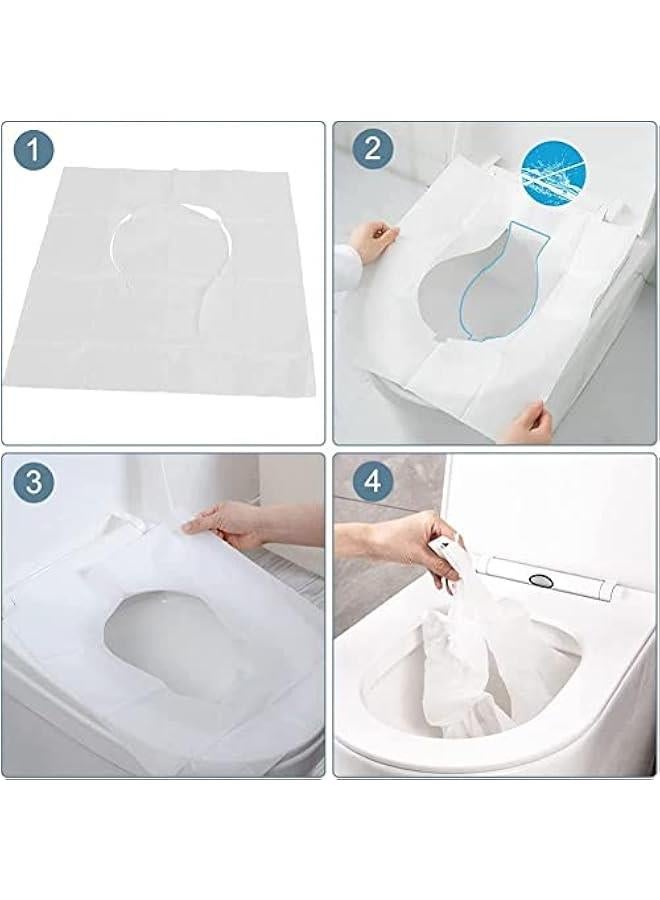 1
2
3
4