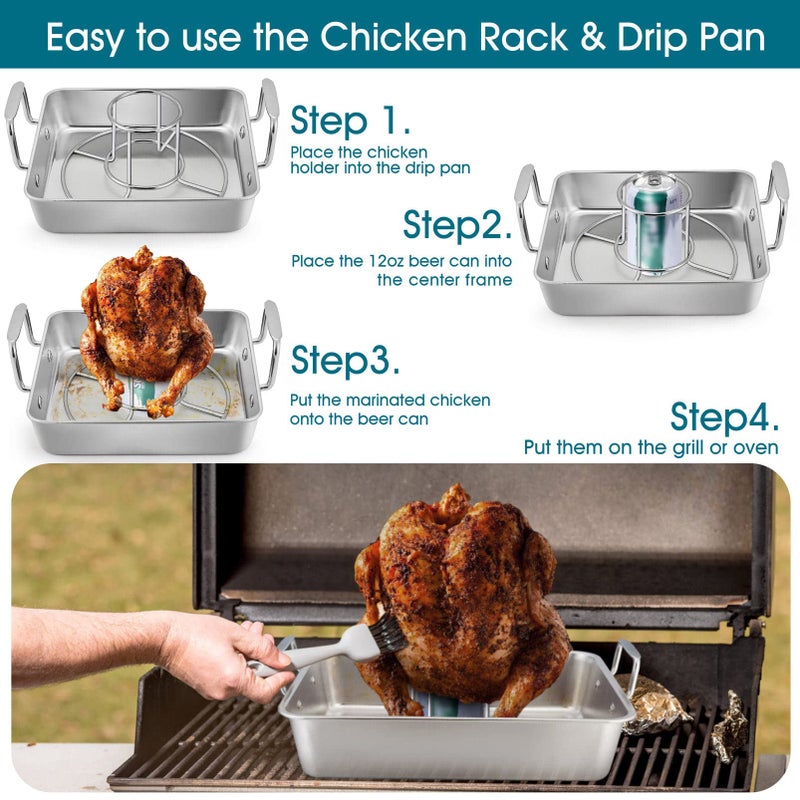 Easy to use the Chicken Rack & Drip Pan

Step 1.
Place the chicken holder into the drip pan

Step2.
Place the 12oz beer can into the center frame

Step3.
Put the marinated chicken onto the beer can

Step4.
Put them on the grill or oven