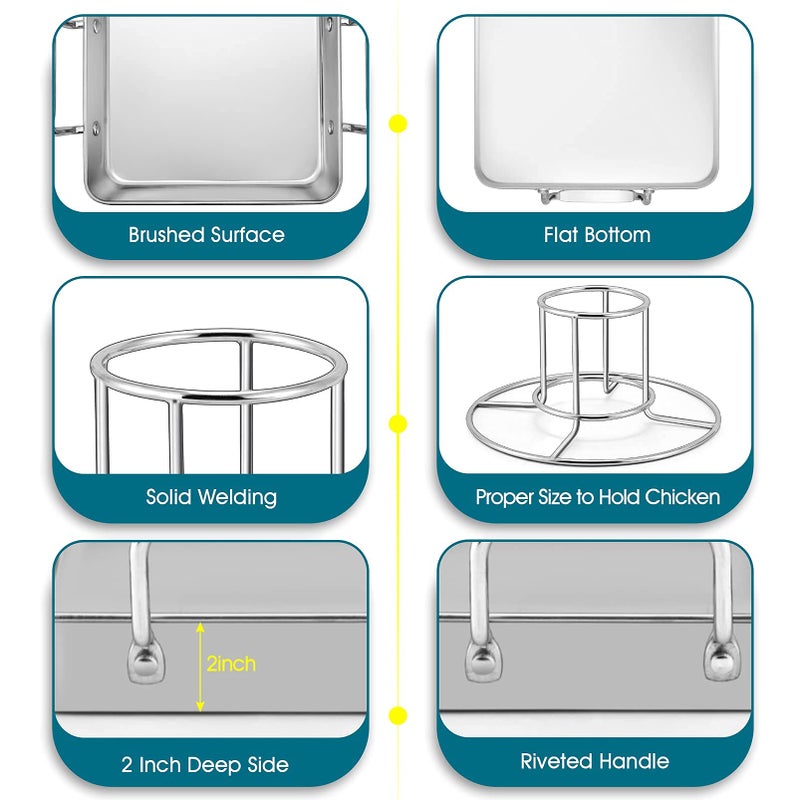 Brushed Surface

Flat Bottom

Solid Welding

Proper Size to Hold Chicken

2inch

2 Inch Deep Side

Riveted Handle