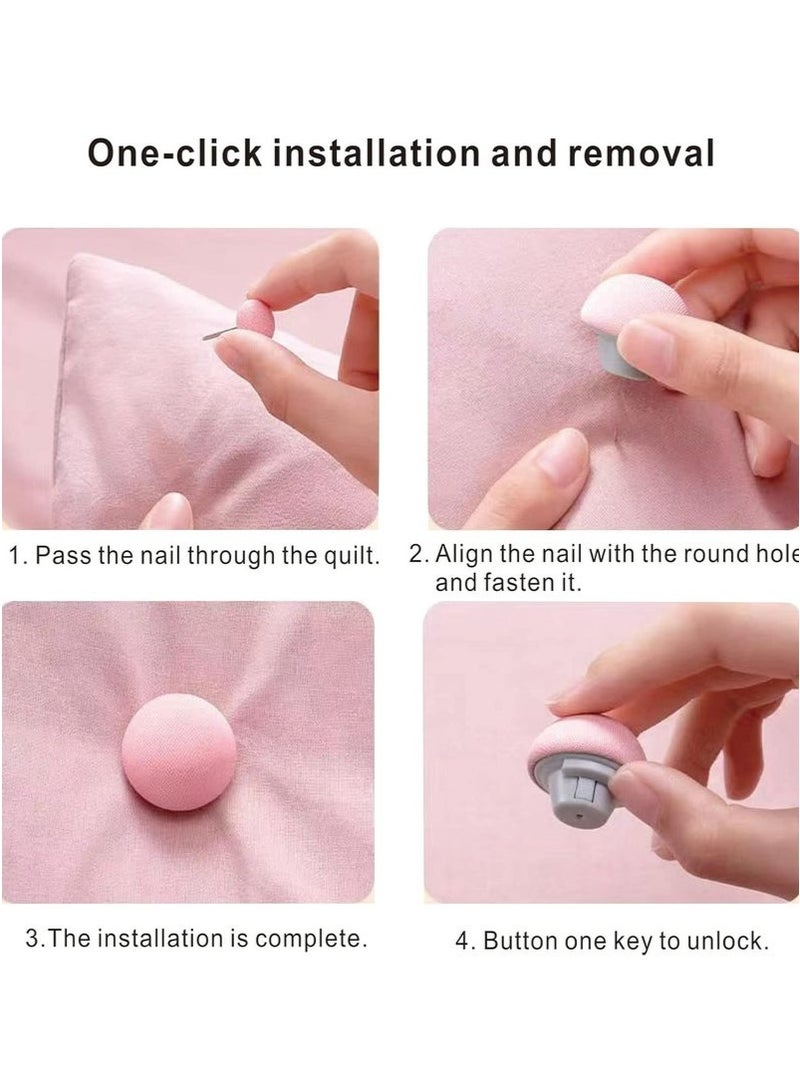 One-click installation and removal

1. Pass the nail through the quilt.

2. Align the nail with the round hole and fasten it.

3.The installation is complete.

4. Button one key to unlock.