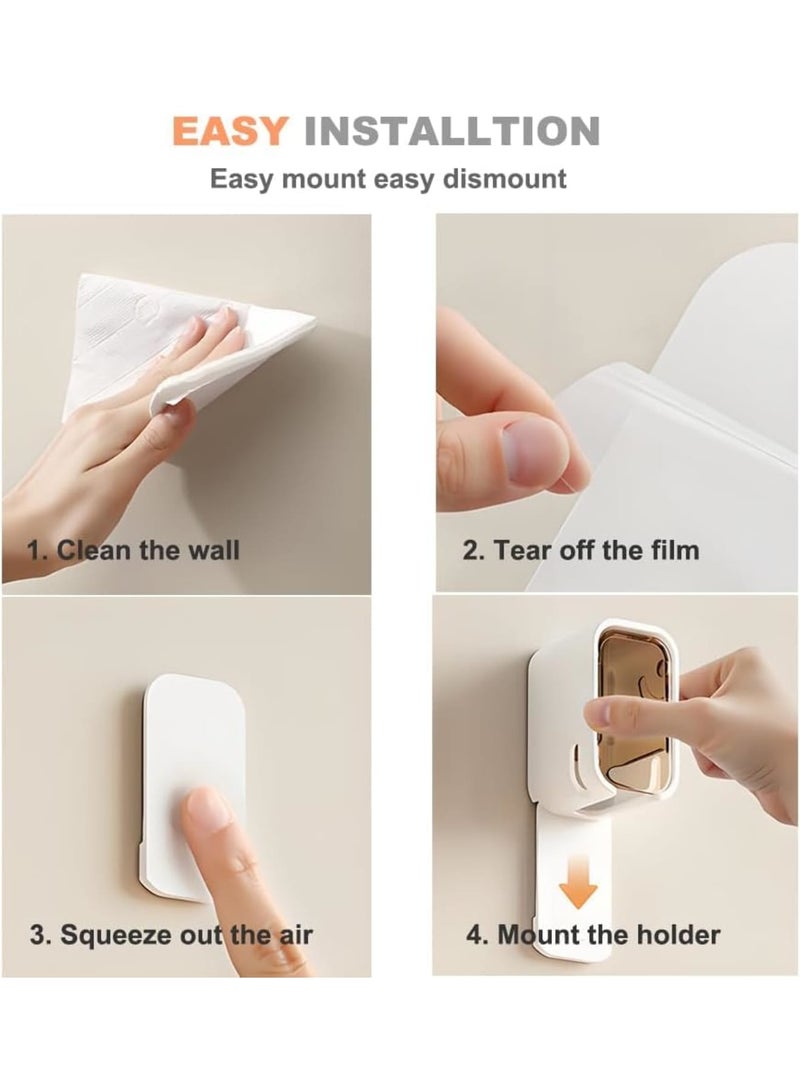 EASY INSTALLTION

Easy mount easy dismount

1. Clean the wall

2. Tear off the film

3. Squeeze out the air

4. Mount the holder