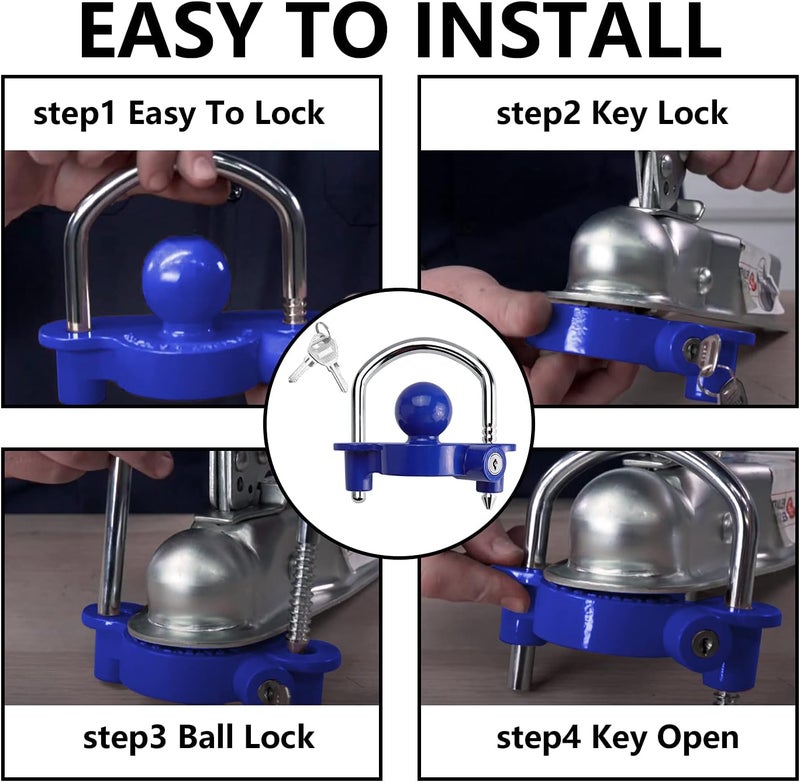 EASY TO INSTALL

step1 Easy To Lock

step2 Key Lock

step3 Ball Lock

step4 Key Open