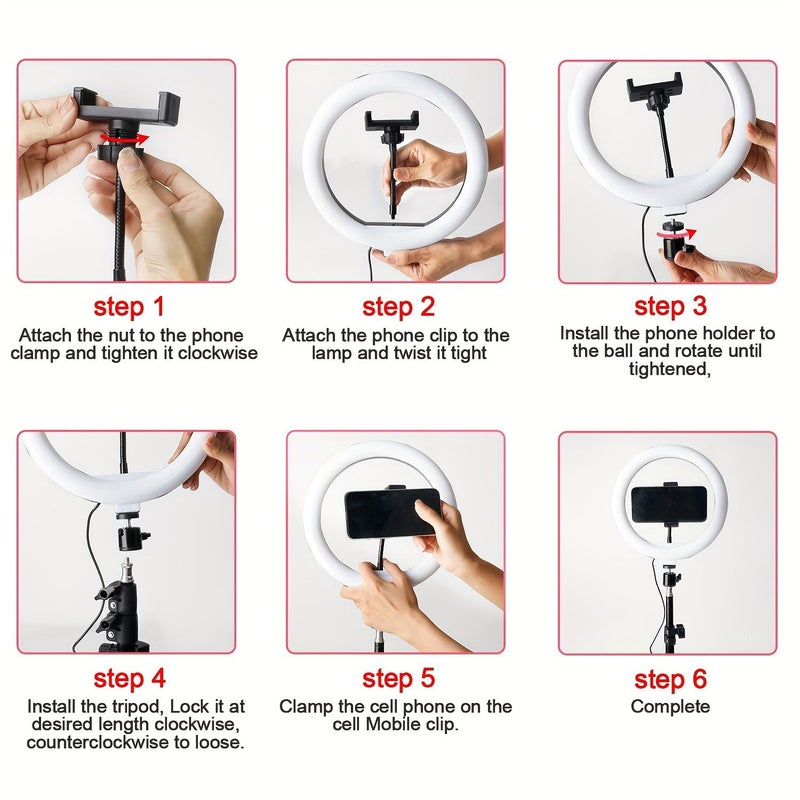 step 1
Attach the nut to the phone clamp and tighten it clockwise

step 2
Attach the phone clip to the lamp and twist it tight

step 3
Install the phone holder to the ball and rotate until tightened,

step 4
Install the tripod, Lock it at desired length clockwise, counterclockwise to loose.

step 5
Clamp the cell phone on the cell Mobile clip.

step 6
Complete