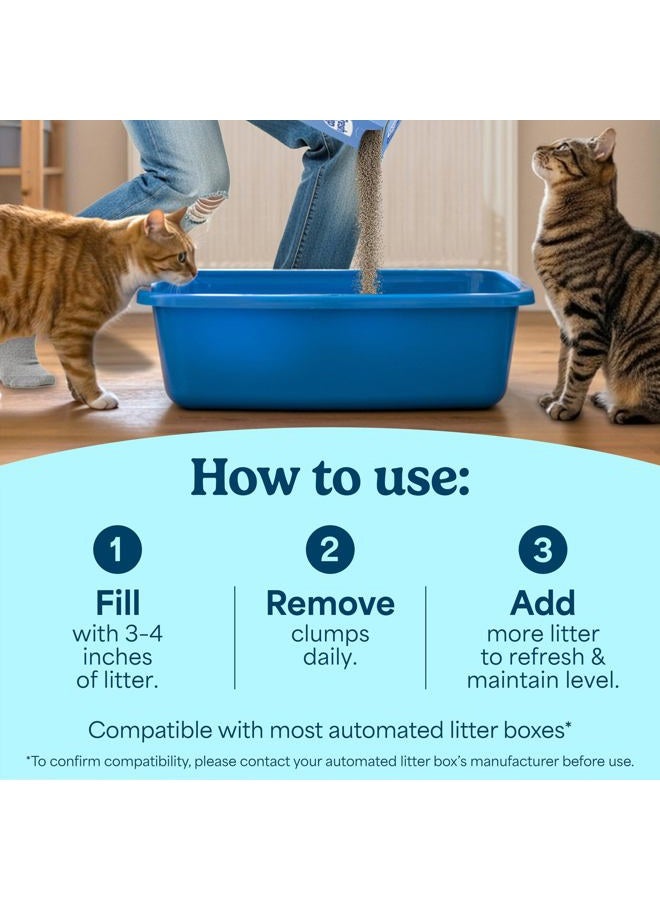 How to use:

1
Fill
with 3-4 inches of litter.

2
Remove
clumps daily.

3
Add
more litter to refresh & maintain level.

Compatible with most automated litter boxes*

*To confirm compatibility, please contact your automated litter box's manufacturer before use.