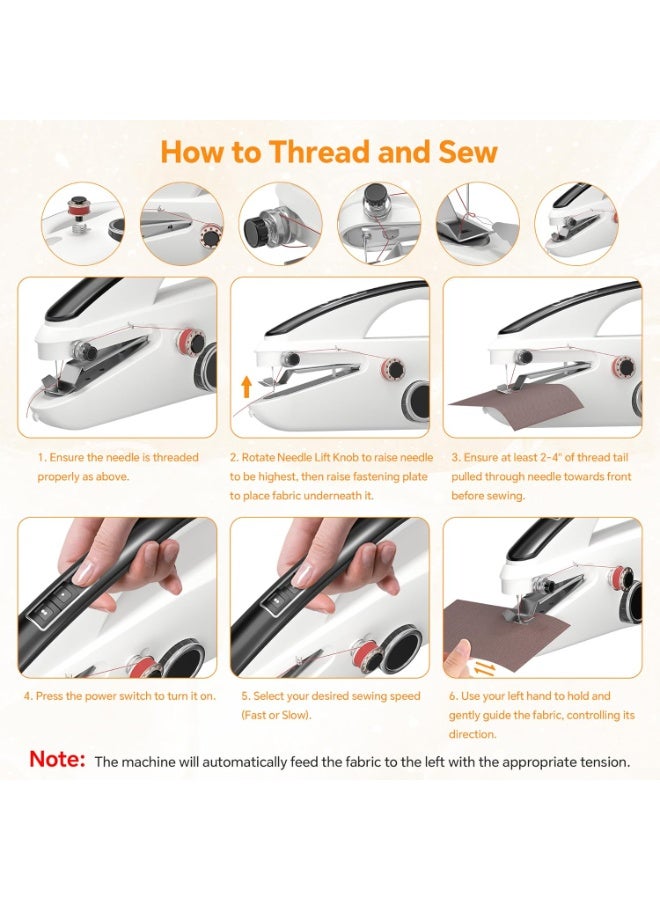 How to Thread and Sew

1. Ensure the needle is threaded properly as above.

2. Rotate Needle Lift Knob to raise needle to be highest, then raise fastening plate to place fabric underneath it.

3. Ensure at least 2-4" of thread tail pulled through needle towards front before sewing.

4. Press the power switch to turn it on.

5. Select your desired sewing speed (Fast or Slow).

6. Use your left hand to hold and gently guide the fabric, controlling its direction.

Note: The machine will automatically feed the fabric to the left with the appropriate tension.