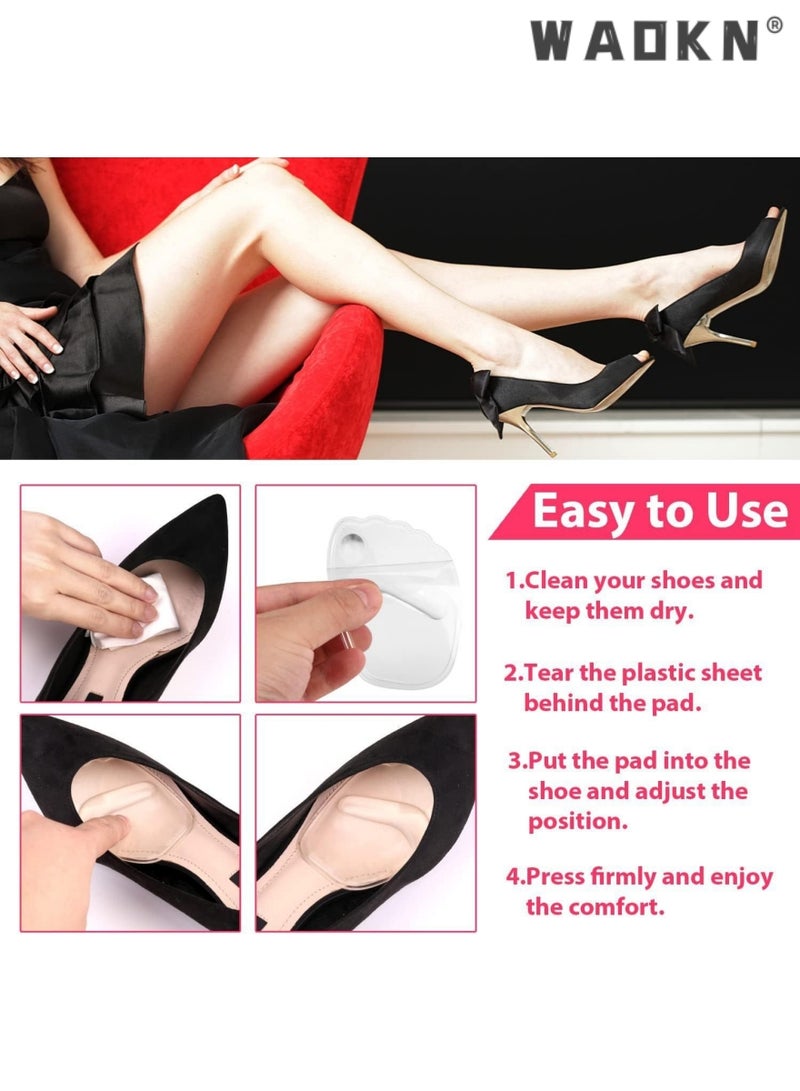 WAOKN®

Easy to Use

1.Clean your shoes and keep them dry.

2.Tear the plastic sheet behind the pad.

3.Put the pad into the shoe and adjust the position.

4.Press firmly and enjoy the comfort.