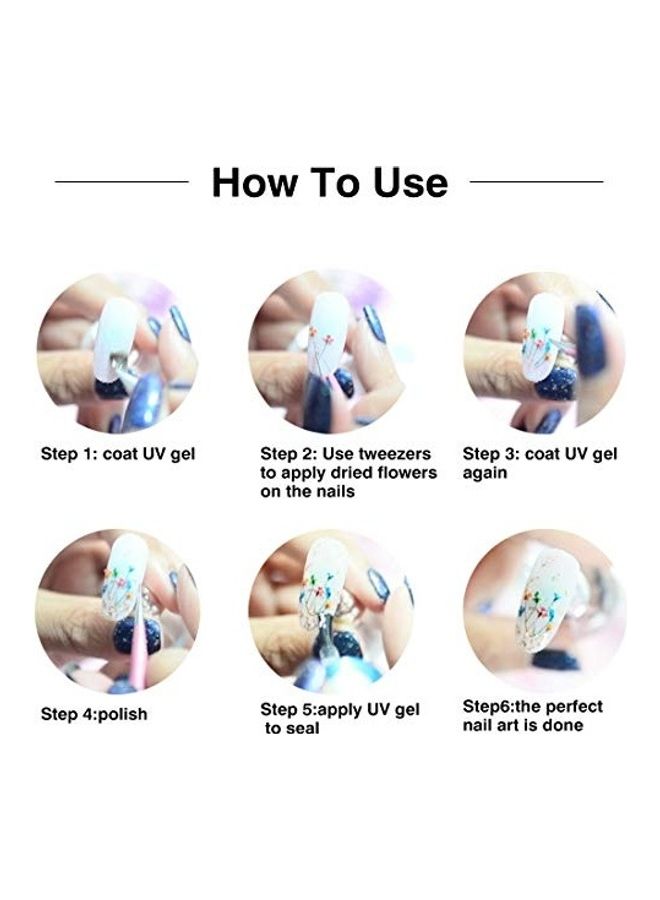 How To Use

Step 1: coat UV gel

Step 2: Use tweezers to apply dried flowers on the nails

Step 3: coat UV gel again

Step 4:polish

Step 5:apply UV gel to seal

Step6:the perfect nail art is done